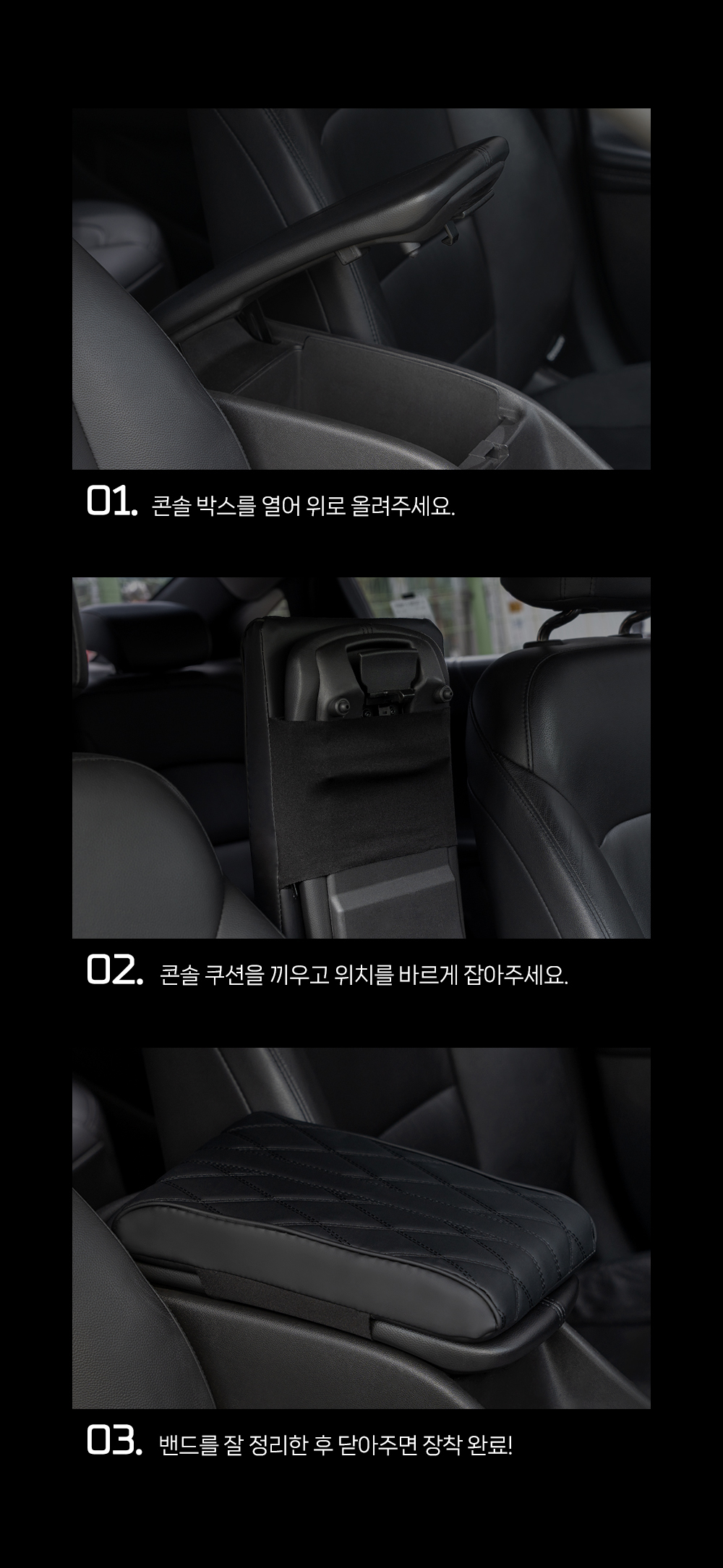 01. 콘솔 박스를 열어 위로 올려주세요.

02. 콘솔 쿠션을 끼우고 위치를 바르게 잡아주세요.

03. 밴드를 잘 정리한 후 닫아주면 장착 완료!