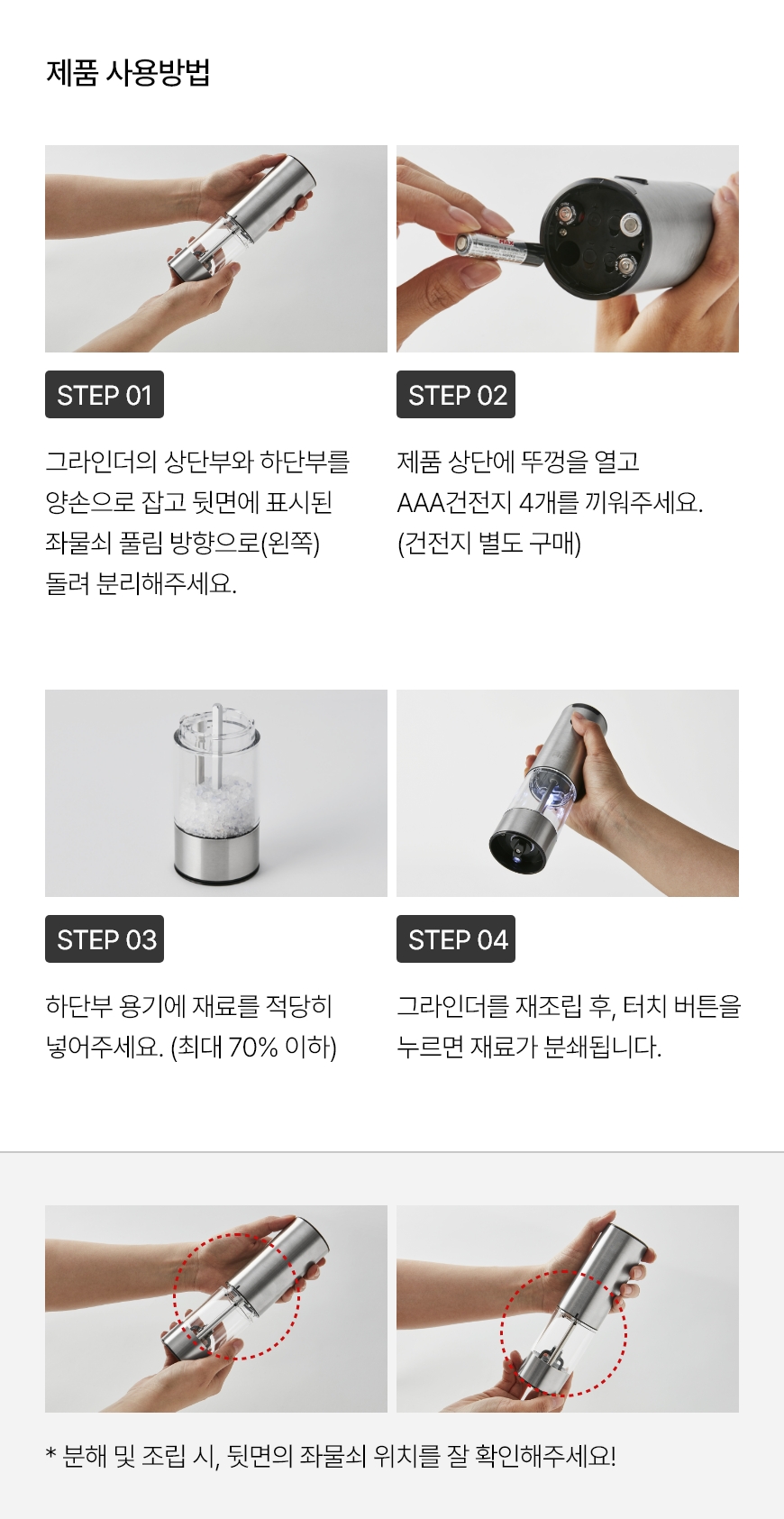 제품 사용방법

STEP 01

그라인더의 상단부와 하단부를 양손으로 잡고 뒷면에 표시된 좌물쇠 풀림 방향으로(왼쪽) 돌려 분리해주세요.

STEP 02

제품 상단에 뚜껑을 열고 AAA건전지 4개를 끼워주세요. (건전지 별도 구매)

STEP 03

하단부 용기에 재료를 적당히 넣어주세요. (최대 70% 이하)

STEP 04

그라인더를 재조립 후, 터치 버튼을 누르면 재료가 분쇄됩니다.

* 분해 및 조립 시, 뒷면의 좌물쇠 위치를 잘 확인해주세요!