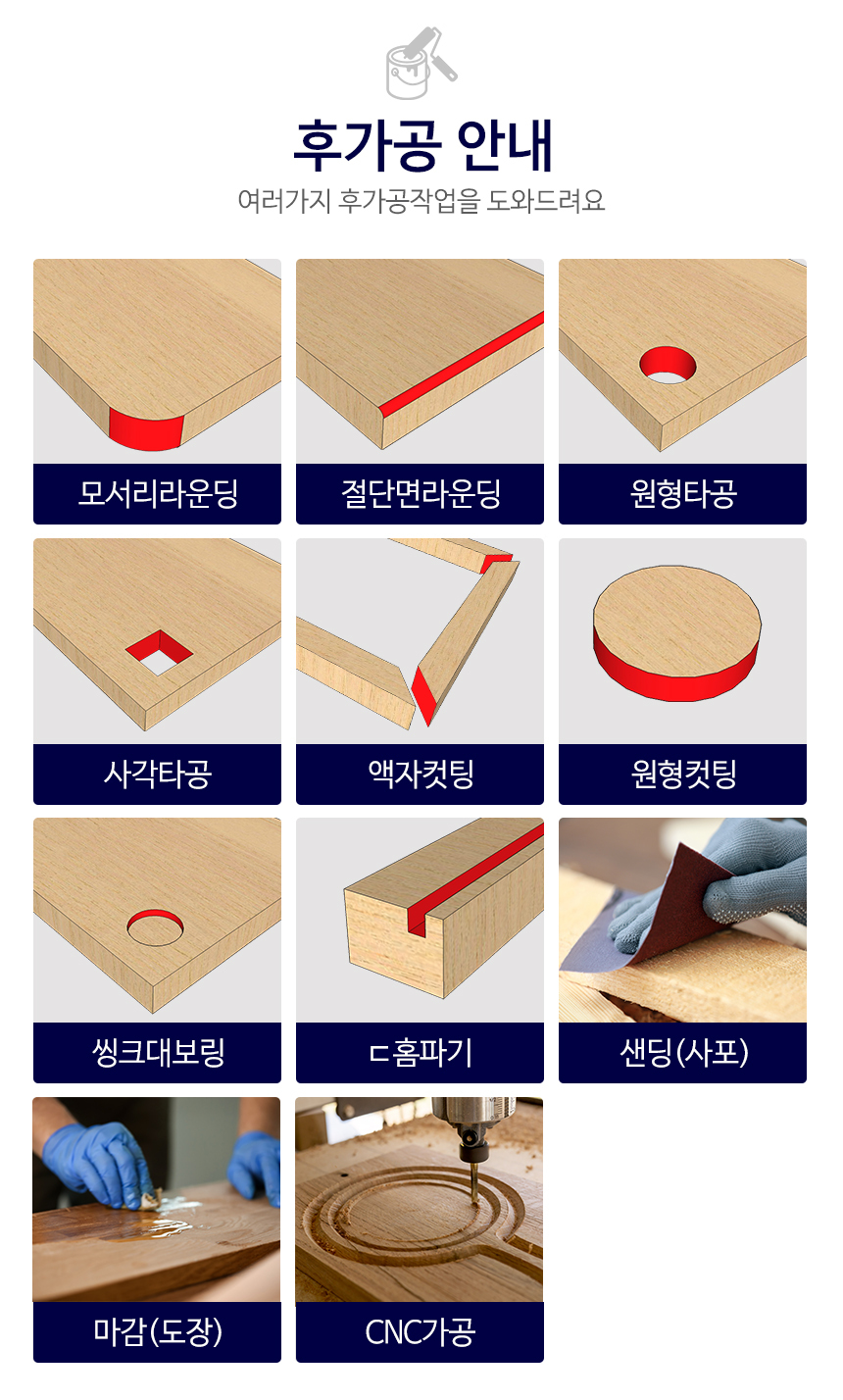 후가공 안내

여러가지 후가공작업을 도와드려요

모서리라운딩

절단면라운딩

원형타공

사각타공

액자컷팅

원형컷팅

씽크대보링

ㄷ홈파기

샌딩(사포)

마감(도장)

CNC가공