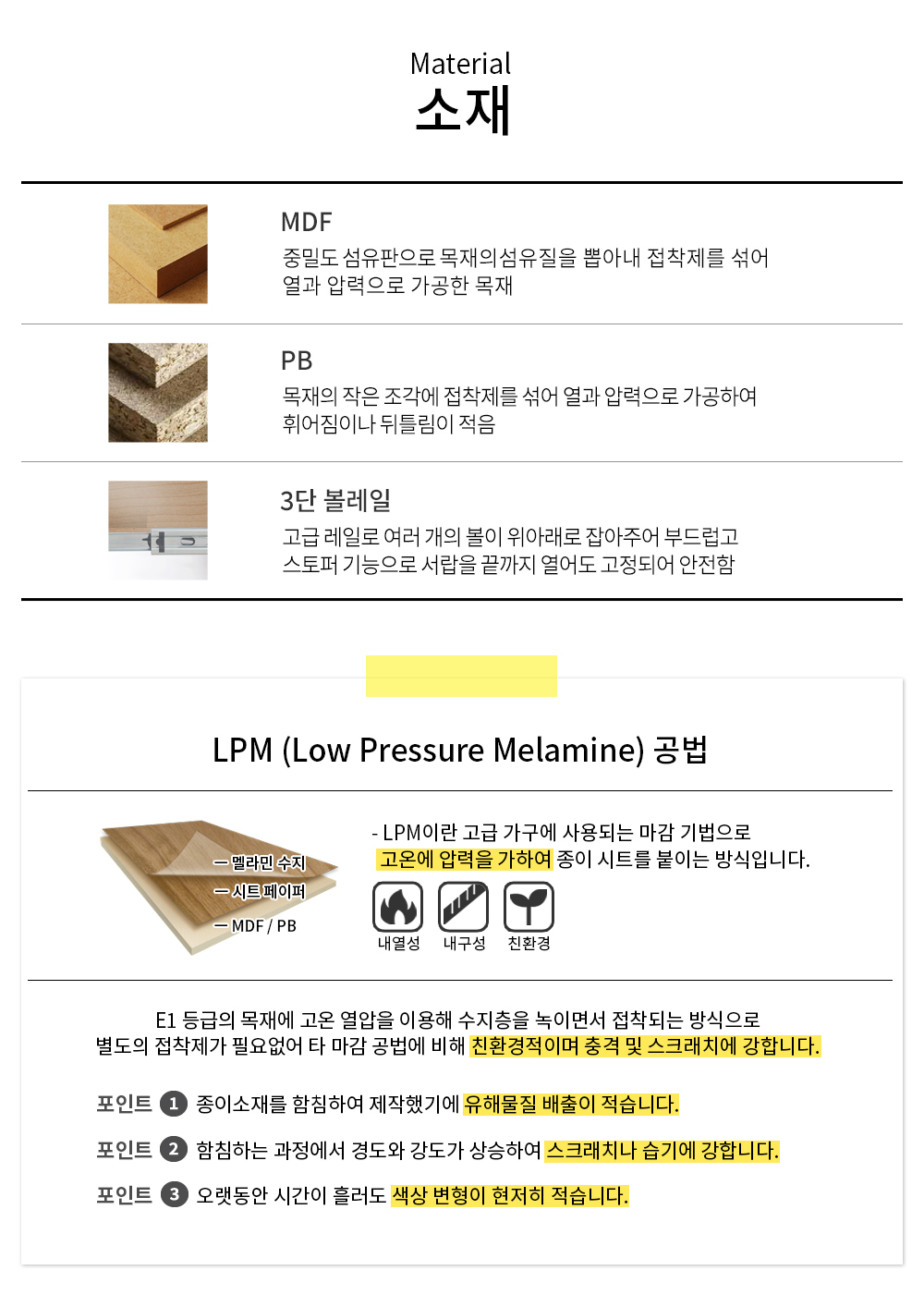 Material
소재

MDF
중밀도 섬유판으로 목재의섬유질을 뽑아내 접착제를 섞어 열과 압력으로 가공한 목재

PB
목재의 작은 조각에 접착제를 섞어 열과 압력으로 가공하여 휘어짐이나 뒤틀림이 적음

3단 볼레일
고급 레일로 여러 개의 볼이 위아래로 잡아주어 부드럽고 스토퍼 기능으로 서랍을 끝까지 열어도 고정되어 안전함

LPM (Low Pressure Melamine) 공법

멜라민 수지
시트 페이퍼
MDF / PB

- LPM이란 고급 가구에 사용되는 마감 기법으로
고온에 압력을 가하여 종이 시트를 붙이는 방식입니다.

내열성
내구성
친환경

E1 등급의 목재에 고온 열압을 이용해 수지층을 녹이면서 접착되는 방식으로
별도의 접착제가 필요없어 타 마감 공법에 비해 친환경적이며 충격 및 스크래치에 강합니다.

포인트 1 종이소재를 함침하여 제작했기에 유해물질 배출이 적습니다.

포인트 2 함침하는 과정에서 경도와 강도가 상승하여 스크래치나 습기에 강합니다.

포인트 3 오랫동안 시간이 흘러도 색상 변형이 현저히 적습니다.