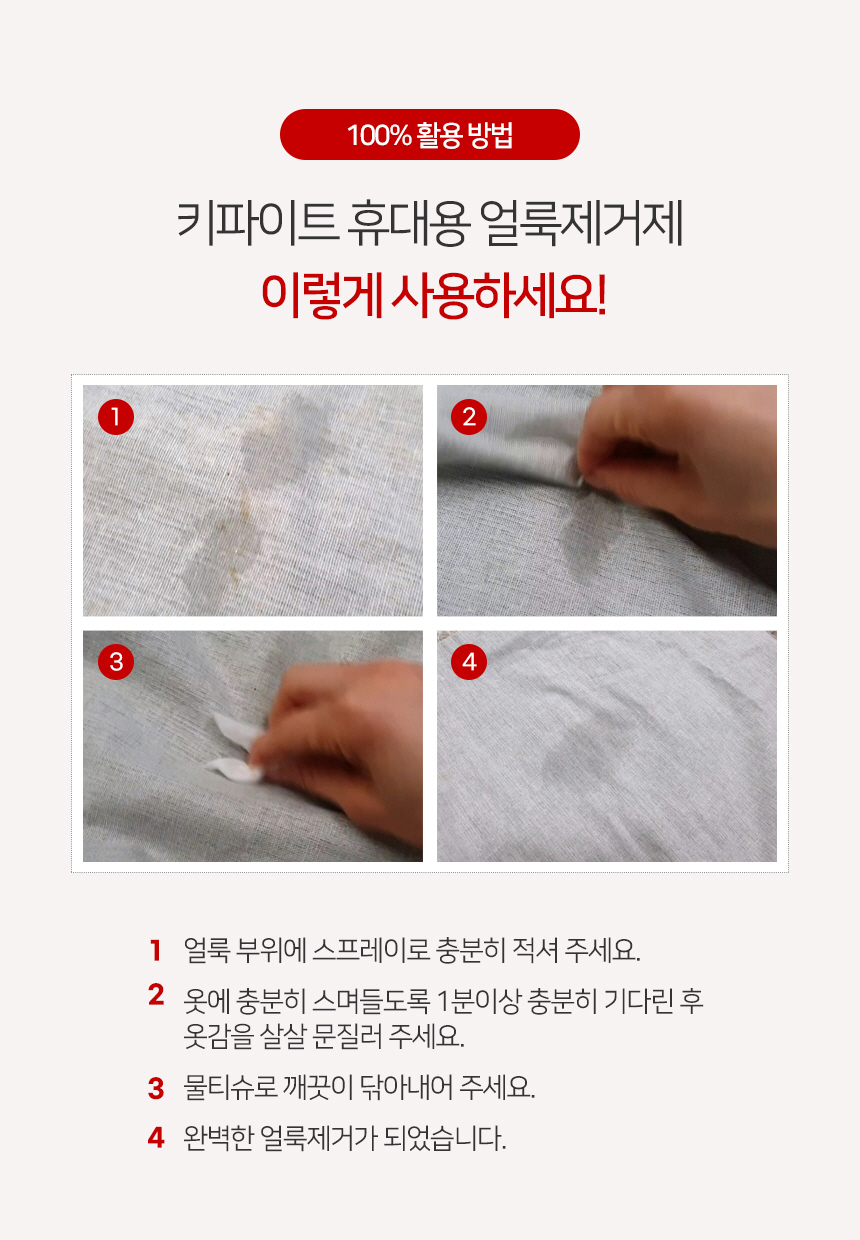 100% 활용 방법

키파이트 휴대용 얼룩제거제
이렇게 사용하세요!

1

2

3

4

1 얼룩 부위에 스프레이로 충분히 적셔 주세요.

2 옷에 충분히 스며들도록 1분이상 충분히 기다린 후 옷감을 살살 문질러 주세요.

3 물티슈로 깨끗이 닦아내어 주세요.

4 완벽한 얼룩제거가 되었습니다.