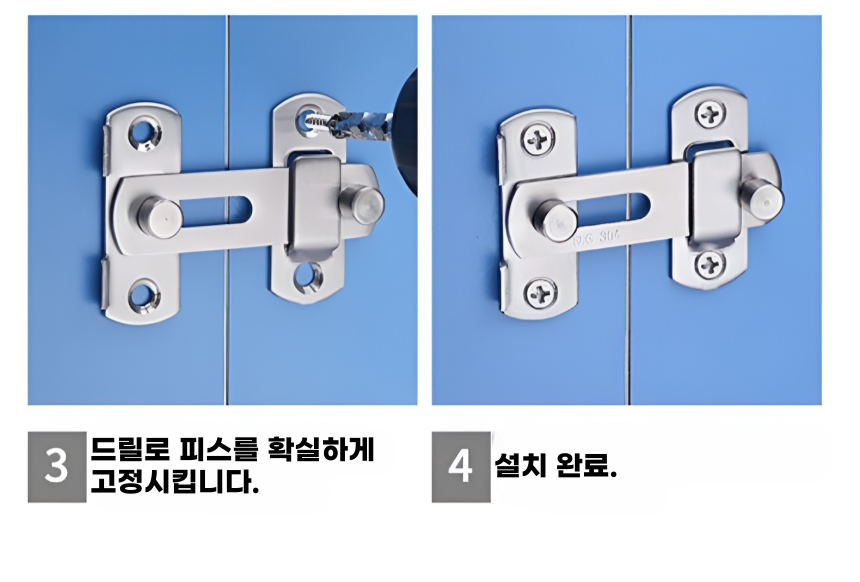 3 드릴로 피스를 확실하게 고정시킵니다.

4 설치 완료.