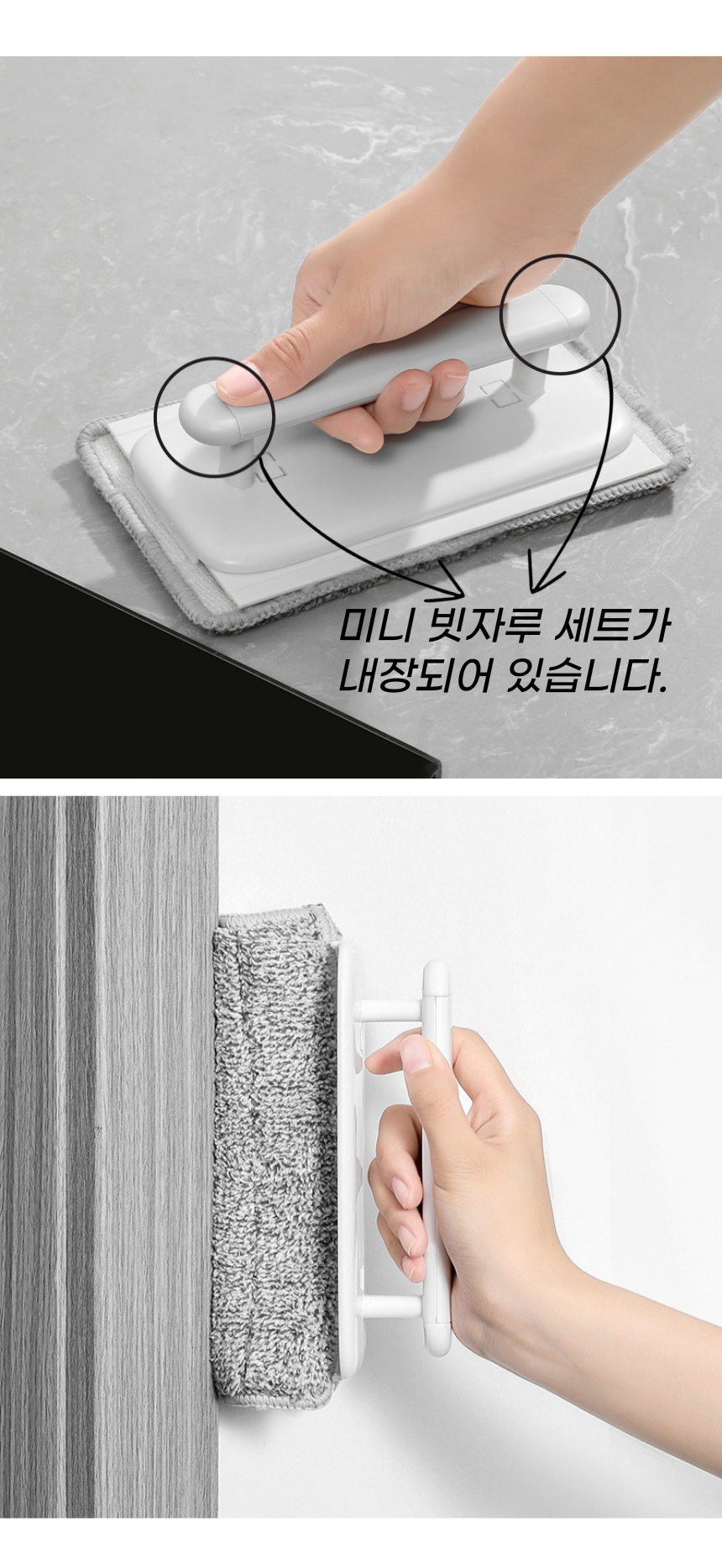 미니 빗자루 세트가
내장되어 있습니다.