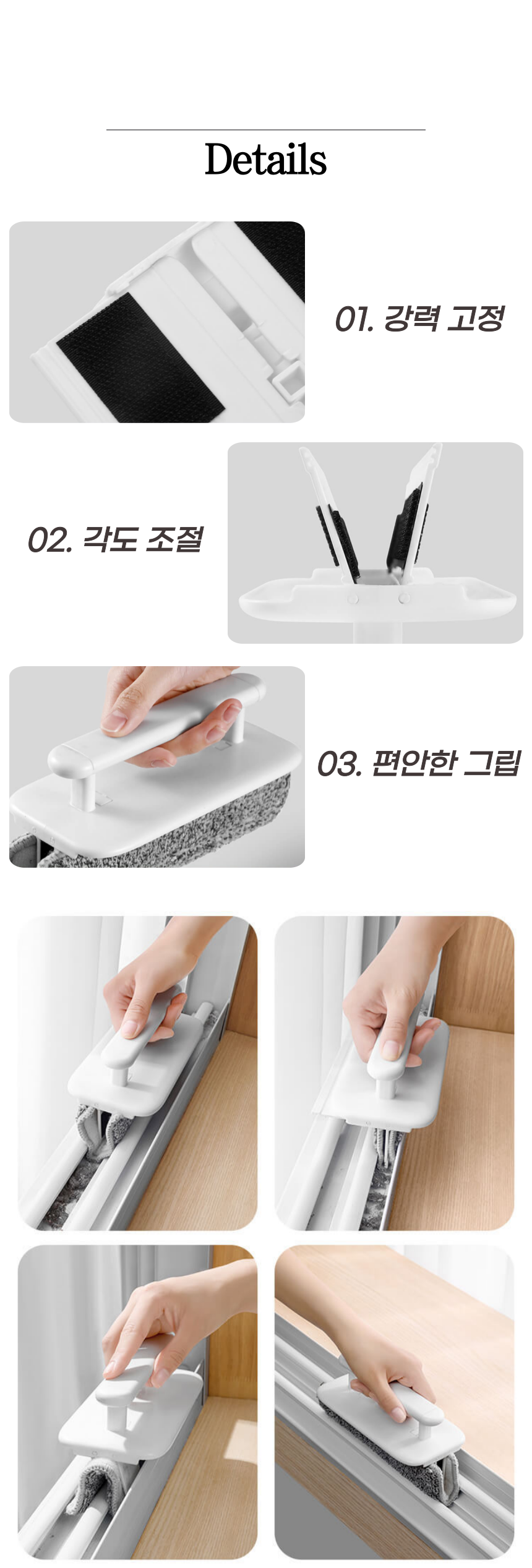 Details

01. 강력 고정

02. 각도 조절

03. 편안한 그립