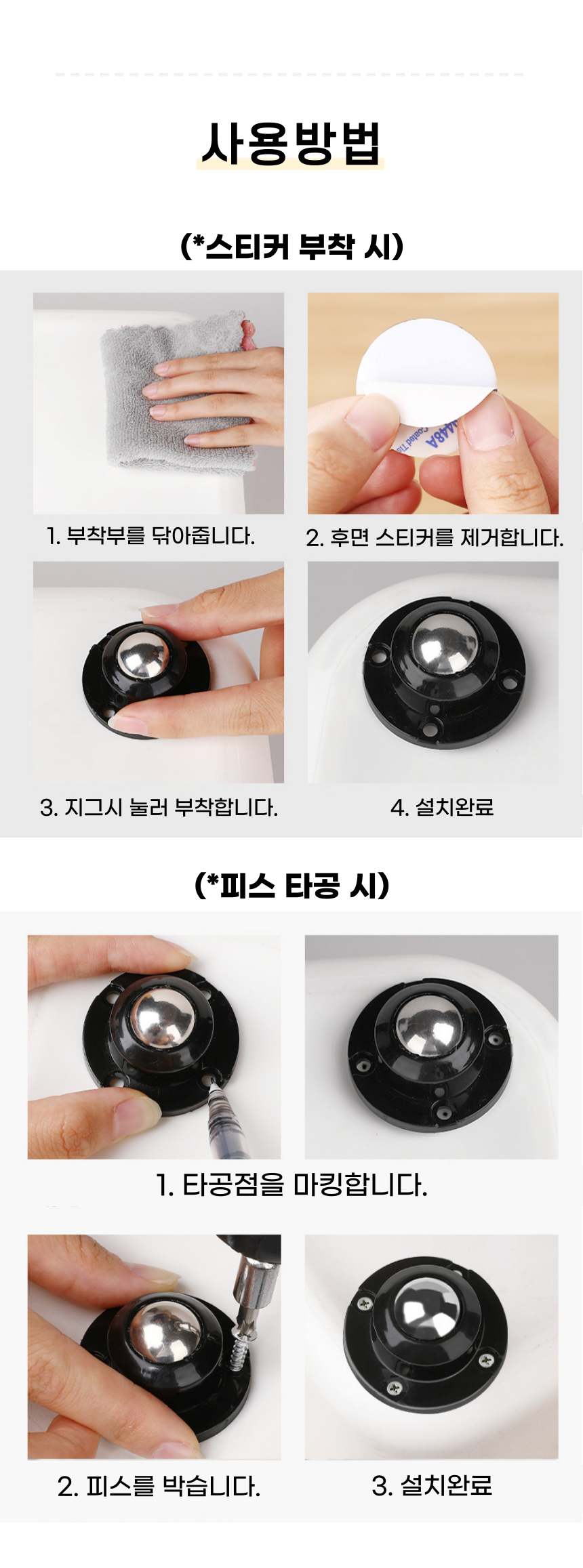 사용방법

(*스티커 부착 시)

1. 부착부를 닦아줍니다.

2. 후면 스티커를 제거합니다.

3. 지그시 눌러 부착합니다.

4. 설치완료

(*피스 타공 시)

1. 타공점을 마킹합니다.

2. 피스를 박습니다.

3. 설치완료