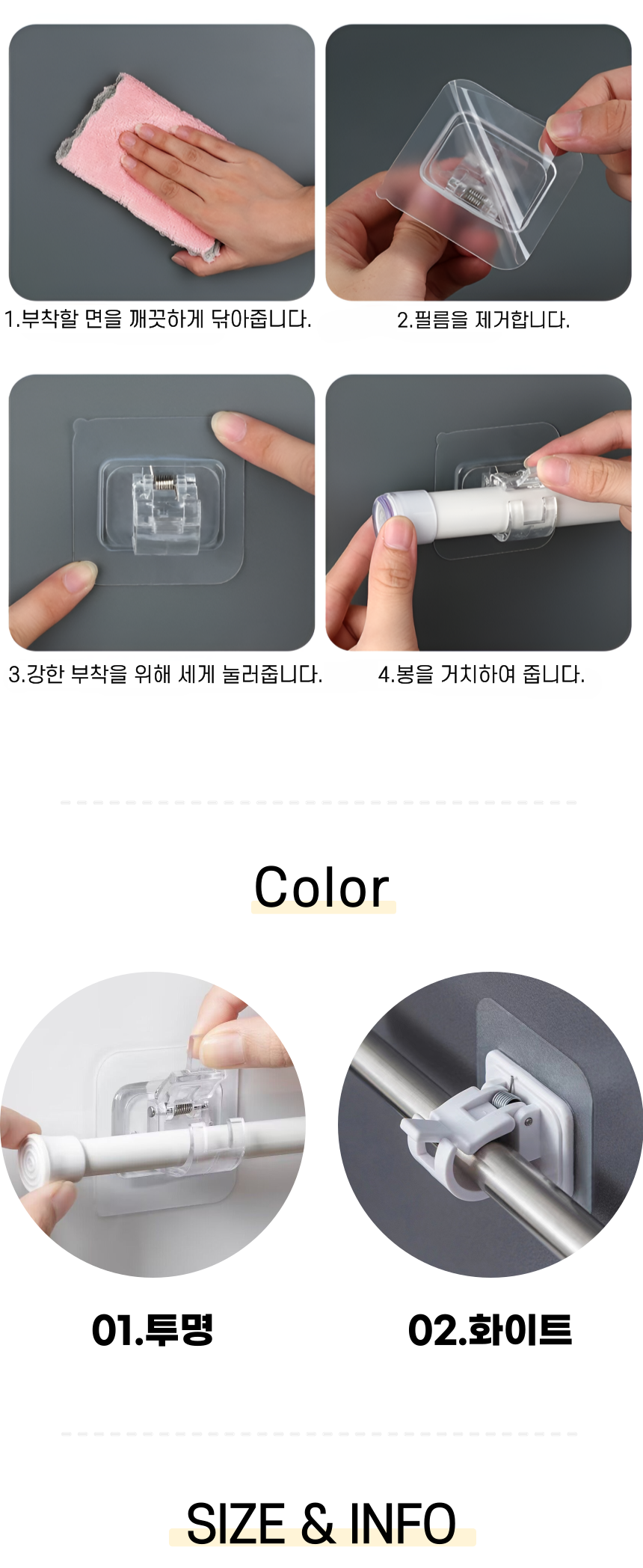 1.부착할 면을 깨끗하게 닦아줍니다.

2.필름을 제거합니다.

3.강한 부착을 위해 세게 눌러줍니다.

4.봉을 거치하여 줍니다.

Color

01.투명

02.화이트

SIZE & INFO