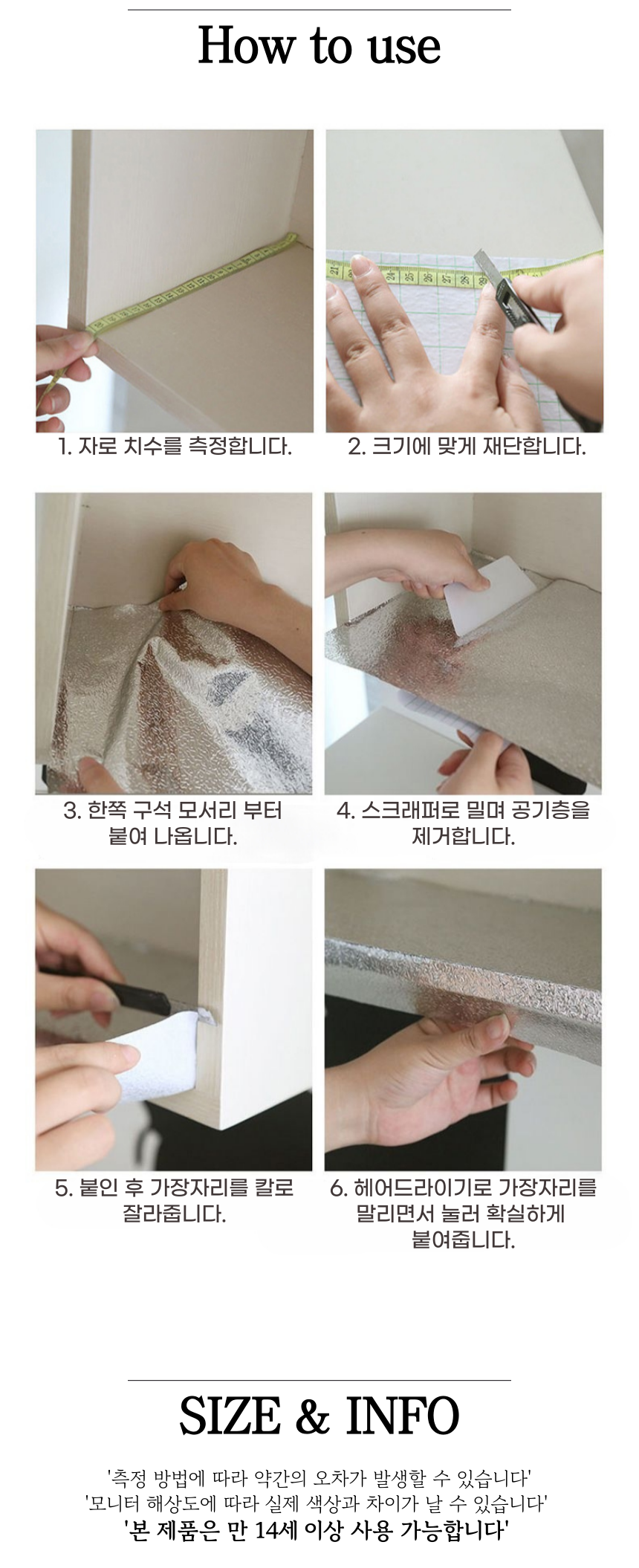 How to use

1. 자로 치수를 측정합니다.

2. 크기에 맞게 재단합니다.

3. 한쪽 구석 모서리 부터 붙여 나옵니다.

4. 스크래퍼로 밀며 공기층을 제거합니다.

5. 붙인 후 가장자리를 칼로 잘라줍니다.

6. 헤어드라이기로 가장자리를 말리면서 눌러 확실하게 붙여줍니다.

SIZE & INFO

'측정 방법에 따라 약간의 오차가 발생할 수 있습니다'
'모니터 해상도에 따라 실제 색상과 차이가 날 수 있습니다'
'본 제품은 만 14세 이상 사용 가능합니다'