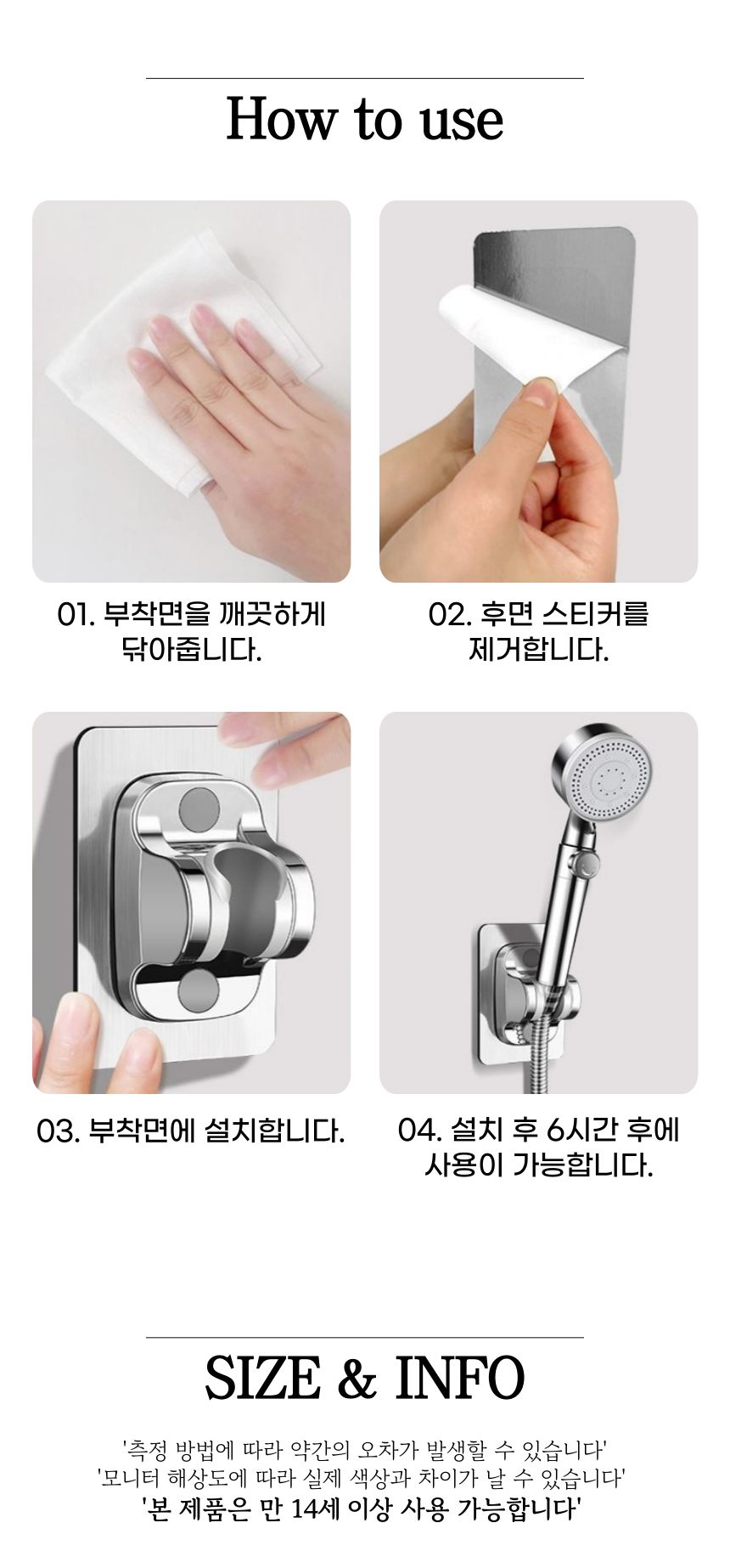 How to use

01. 부착면을 깨끗하게 닦아줍니다.

02. 후면 스티커를 제거합니다.

03. 부착면에 설치합니다.

04. 설치 후 6시간 후에 사용이 가능합니다.

SIZE & INFO

'측정 방법에 따라 약간의 오차가 발생할 수 있습니다'
'모니터 해상도에 따라 실제 색상과 차이가 날 수 있습니다'
'본 제품은 만 14세 이상 사용 가능합니다'