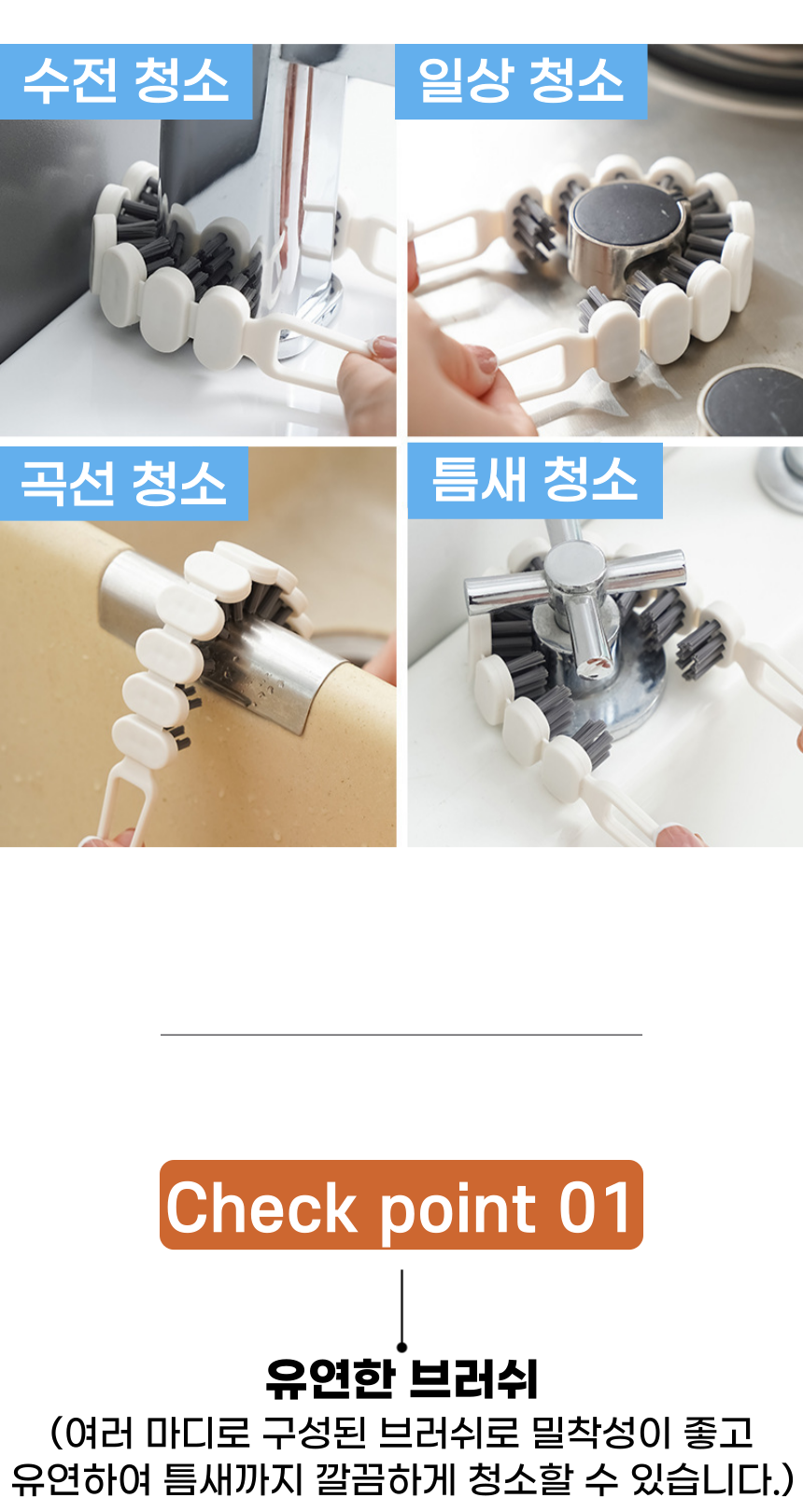 수전 청소

일상 청소

곡선 청소

틈새 청소

Check point 01

유연한 브러쉬

(여러 마디로 구성된 브러쉬로 밀착성이 좋고 유연하여 틈새까지 깔끔하게 청소할 수 있습니다.)