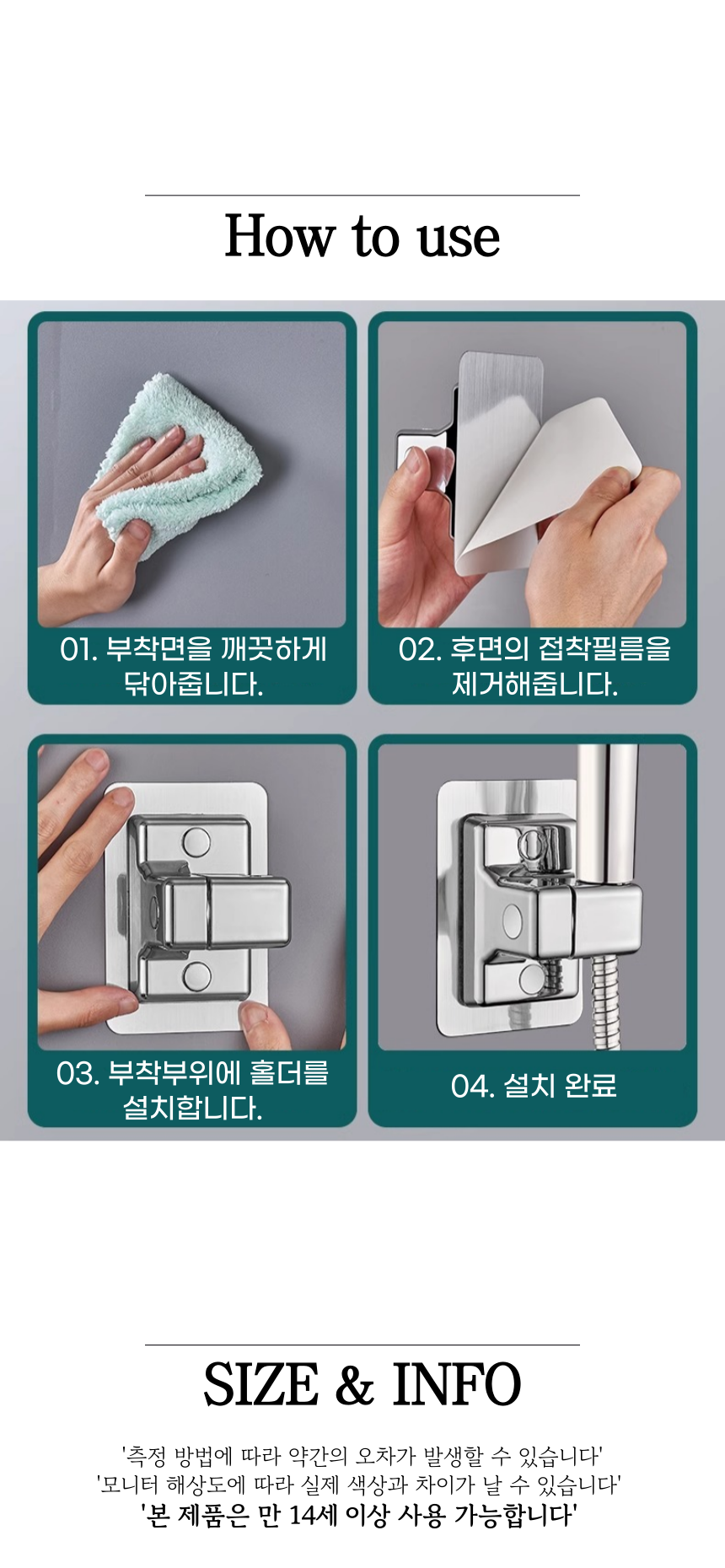 How to use

01. 부착면을 깨끗하게 닦아줍니다.

02. 후면의 접착필름을 제거해줍니다.

03. 부착부위에 홀더를 설치합니다.

04. 설치 완료

SIZE & INFO

'측정 방법에 따라 약간의 오차가 발생할 수 있습니다'
'모니터 해상도에 따라 실제 색상과 차이가 날 수 있습니다'
'본 제품은 만 14세 이상 사용 가능합니다'