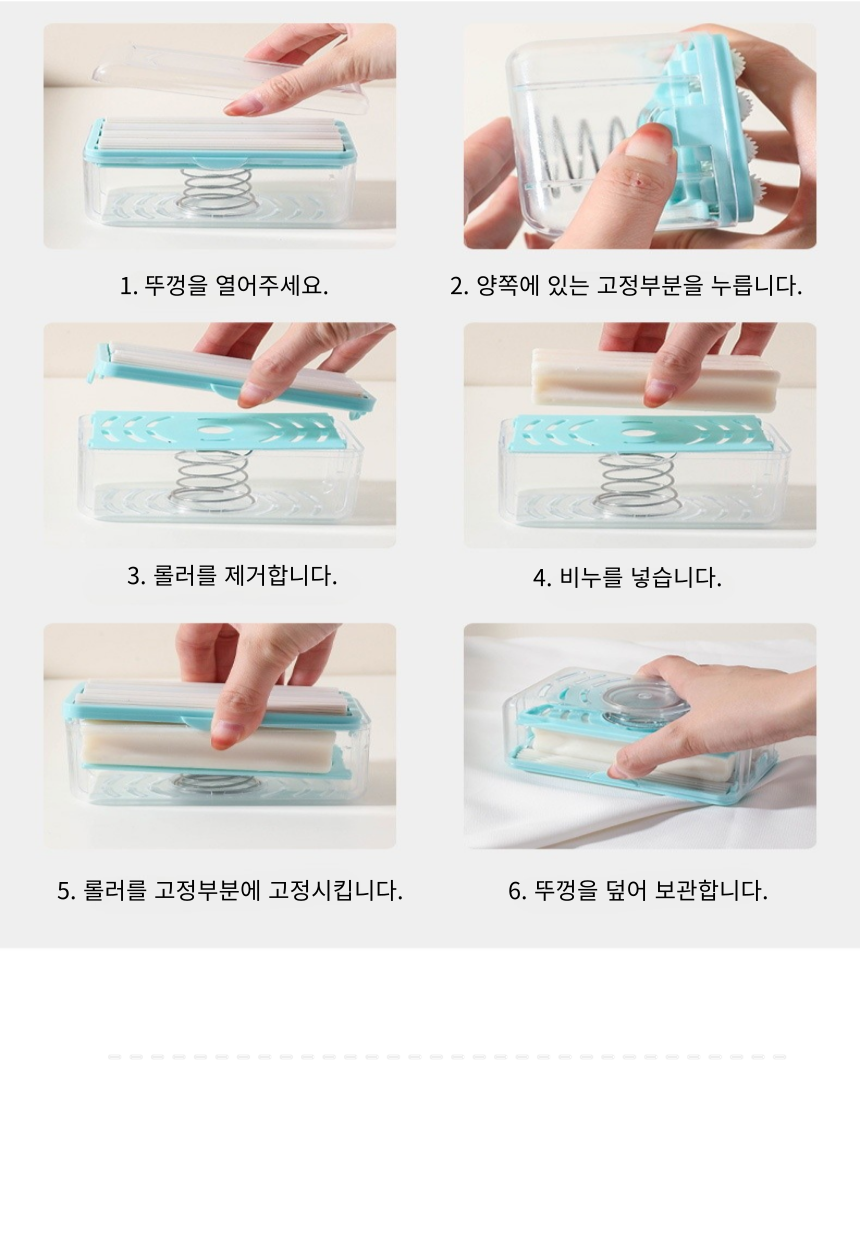 1. 뚜껑을 열어주세요.

2. 양쪽에 있는 고정부분을 누릅니다.

3. 롤러를 제거합니다.

4. 비누를 넣습니다.

5. 롤러를 고정부분에 고정시킵니다.

6. 뚜껑을 덮어 보관합니다.