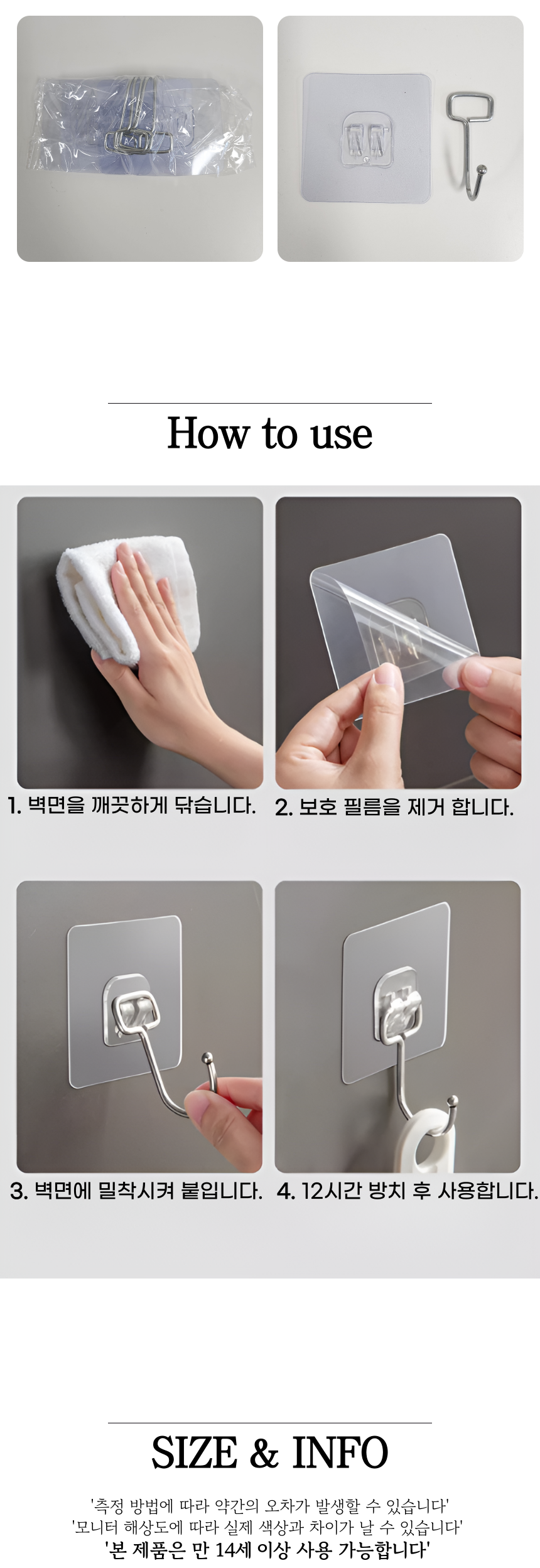 How to use

1. 벽면을 깨끗하게 닦습니다.

2. 보호 필름을 제거 합니다.

3. 벽면에 밀착시켜 붙입니다.

4. 12시간 방치 후 사용합니다.

SIZE & INFO

'측정 방법에 따라 약간의 오차가 발생할 수 있습니다'
'모니터 해상도에 따라 실제 색상과 차이가 날 수 있습니다'
'본 제품은 만 14세 이상 사용 가능합니다'