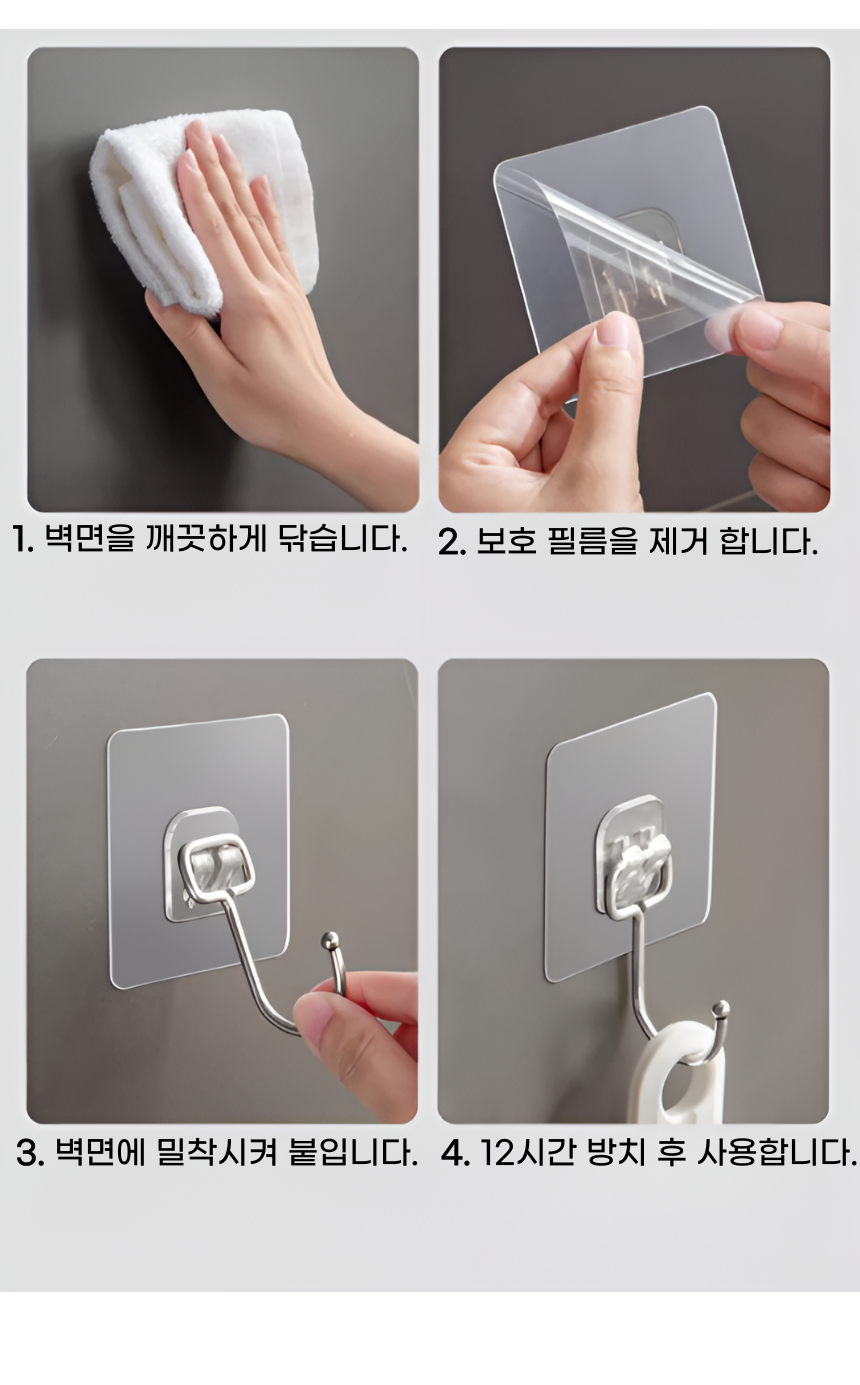 1. 벽면을 깨끗하게 닦습니다.

2. 보호 필름을 제거 합니다.

3. 벽면에 밀착시켜 붙입니다.

4. 12시간 방치 후 사용합니다.