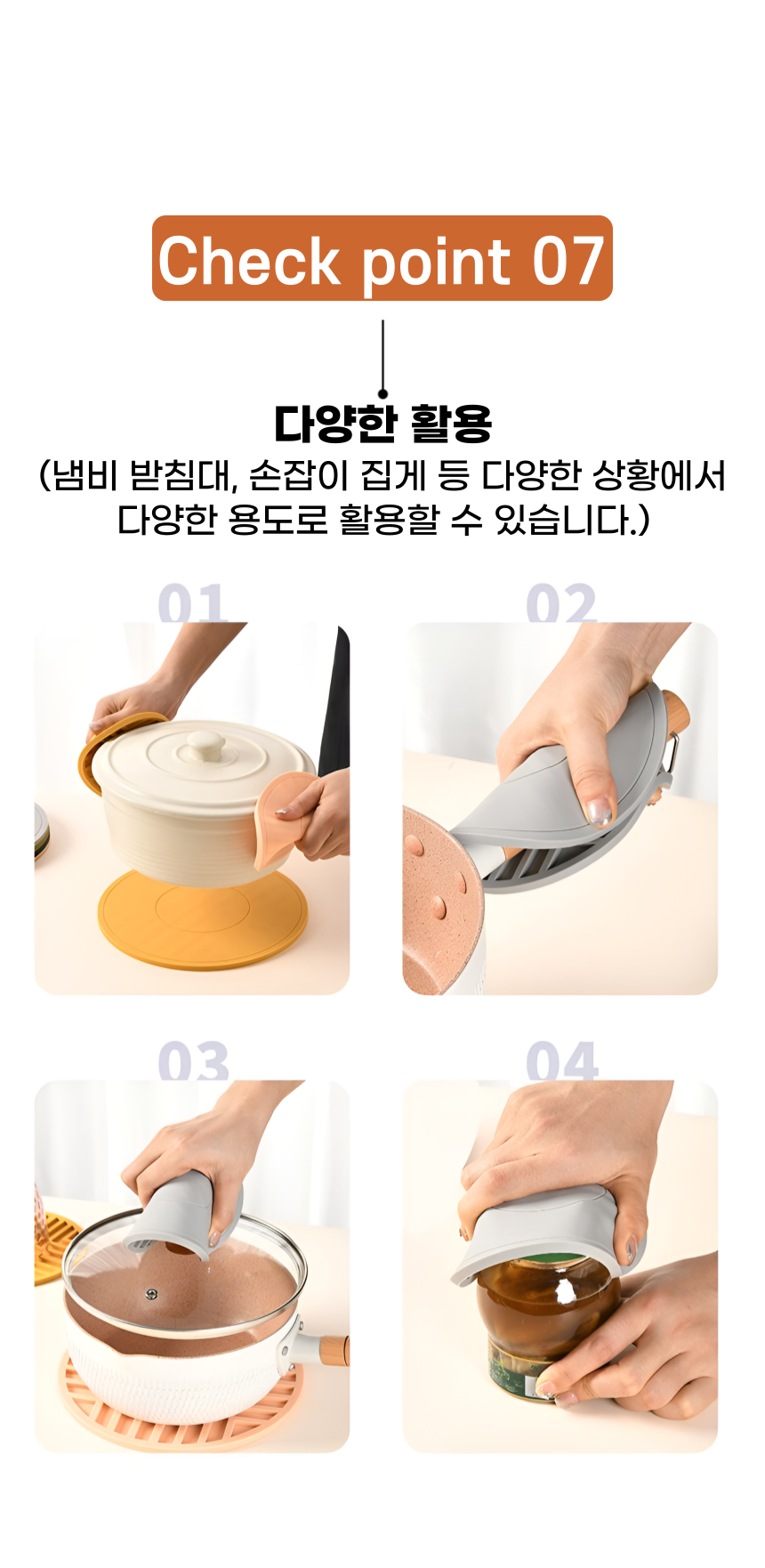 Check point 07

다양한 활용

(냄비 받침대, 손잡이 집게 등 다양한 상황에서 다양한 용도로 활용할 수 있습니다.)

01

02

03

04