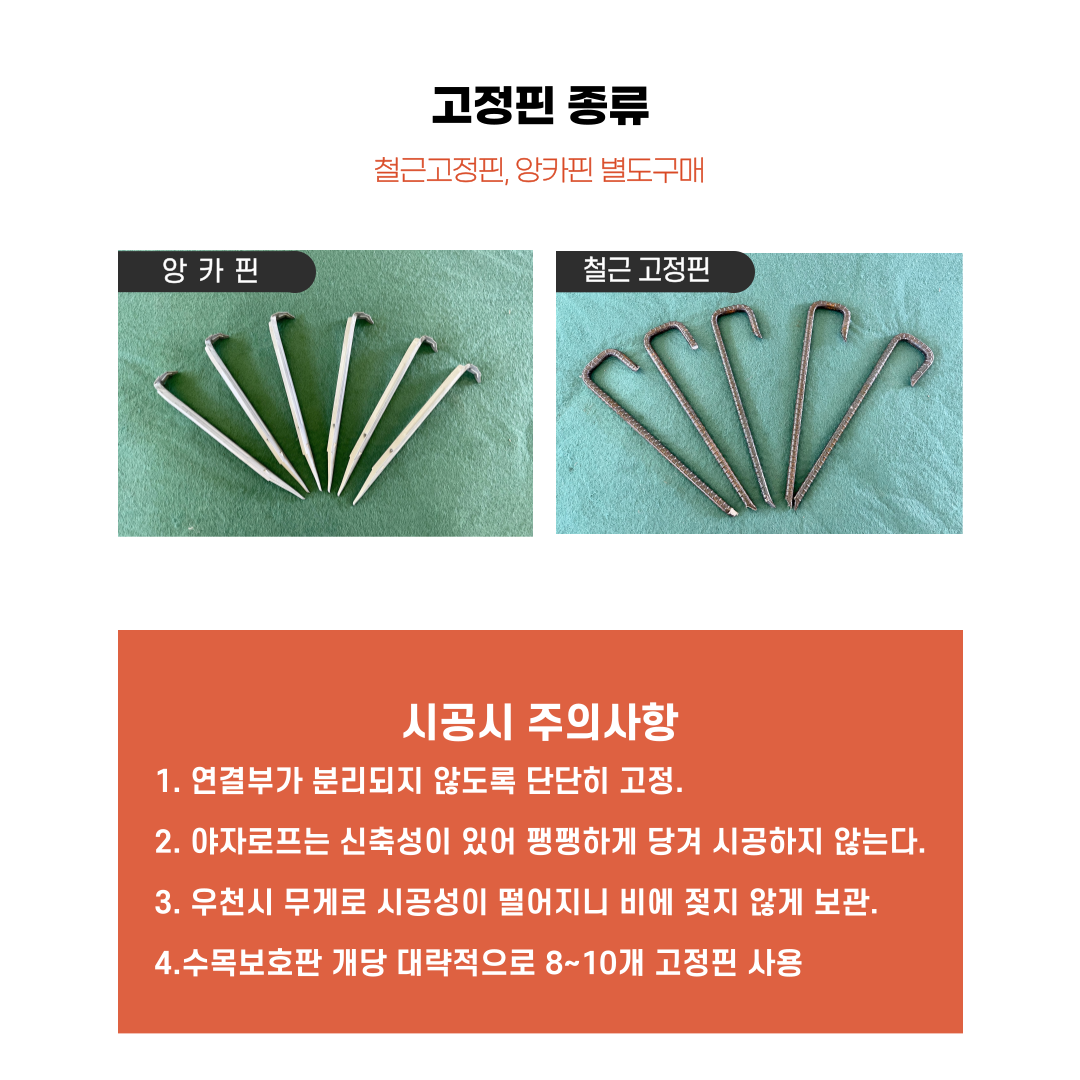 고정핀 종류

철근고정핀, 앙카핀 별도구매

앙 카 핀

철근 고정핀

시공시 주의사항

1. 연결부가 분리되지 않도록 단단히 고정.

2. 야자로프는 신축성이 있어 팽팽하게 당겨 시공하지 않는다.

3. 우천시 무게로 시공성이 떨어지니 비에 젖지 않게 보관.

4.수목보호판 개당 대략적으로 8~10개 고정핀 사용