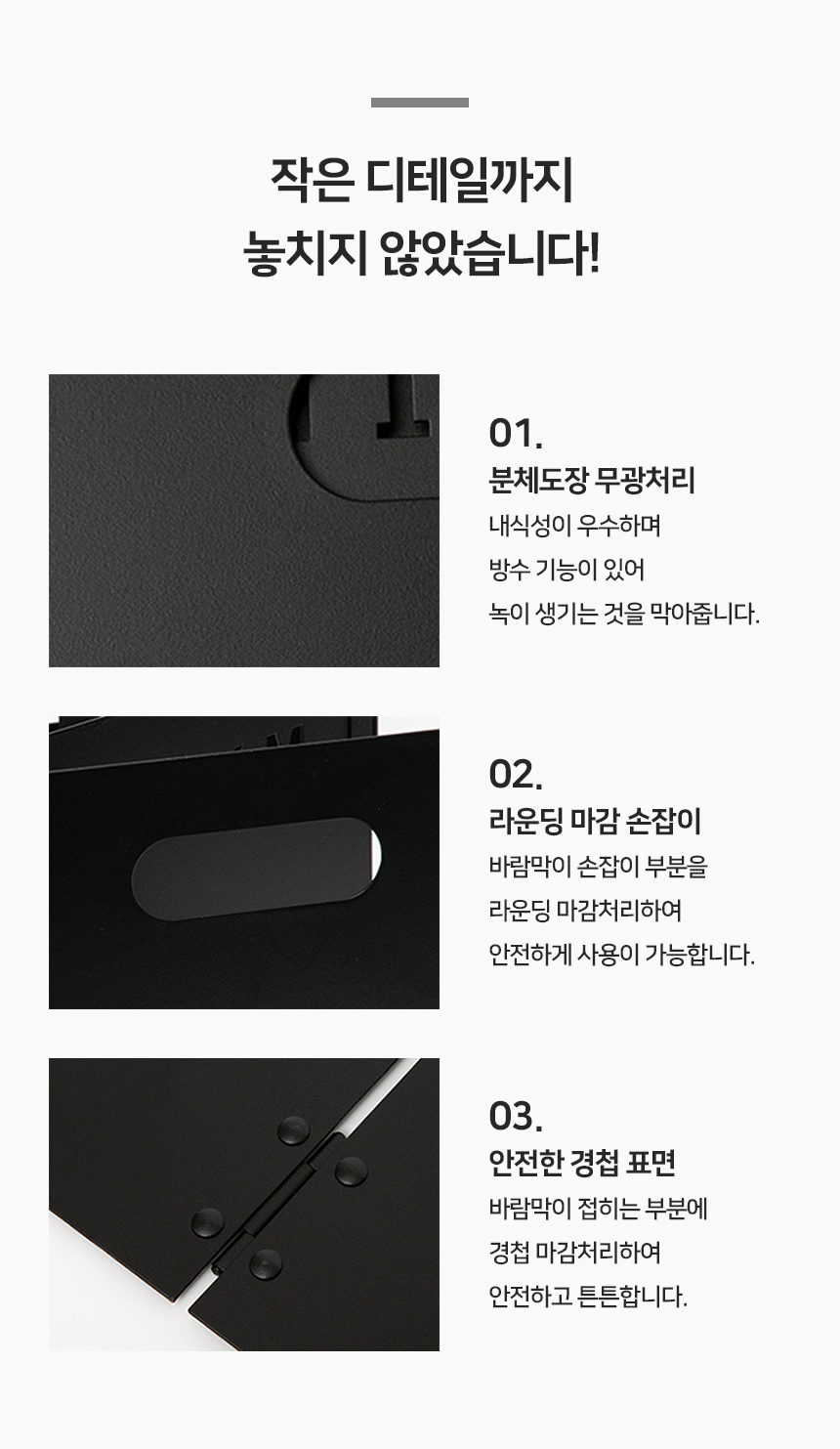 작은 디테일까지
놓치지 않았습니다!

01.
분체도장 무광처리
내식성이 우수하며
방수 기능이 있어
녹이 생기는 것을 막아줍니다.

02.
라운딩 마감 손잡이
바람막이 손잡이 부분을
라운딩 마감처리하여
안전하게 사용이 가능합니다.

03.
안전한 경첩 표면
바람막이 접히는 부분에
경첩 마감처리하여
안전하고 튼튼합니다.