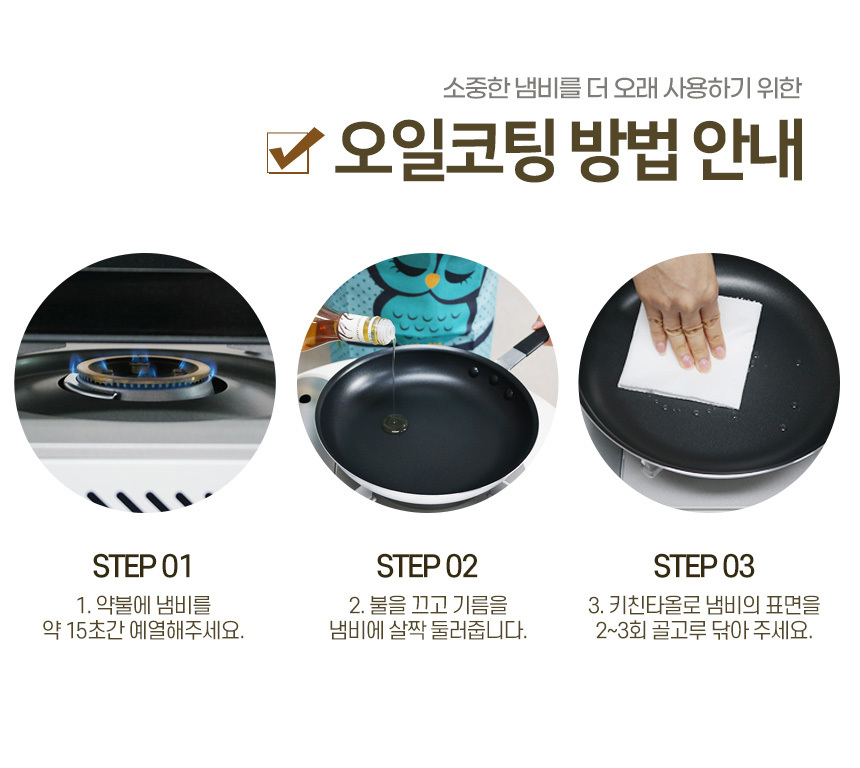 소중한 냄비를 더 오래 사용하기 위한

오일코팅 방법 안내

STEP 01

1. 약불에 냄비를 약 15초간 예열해주세요.

STEP 02

2. 불을 끄고 기름을 냄비에 살짝 둘러줍니다.

STEP 03

3. 키친타올로 냄비의 표면을 2~3회 골고루 닦아 주세요.