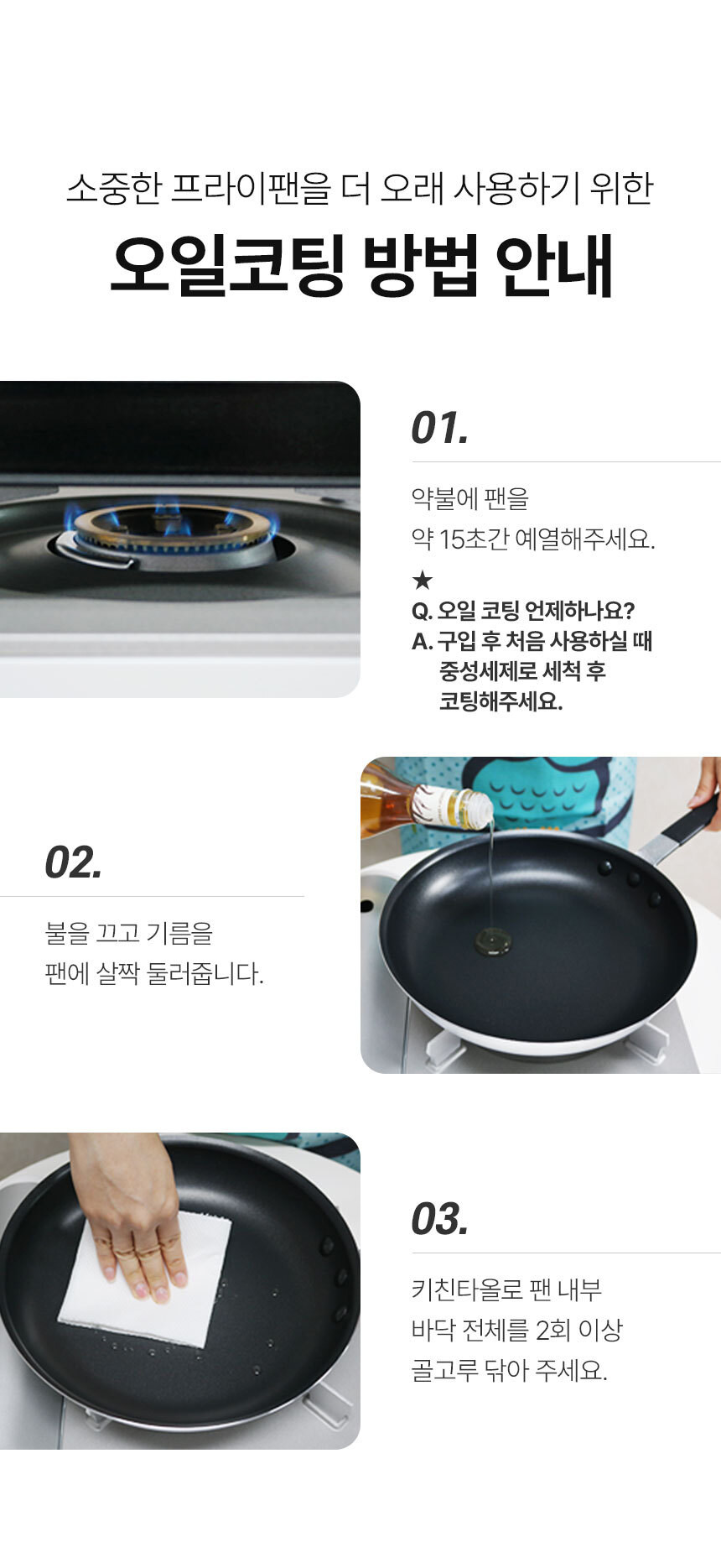 소중한 프라이팬을 더 오래 사용하기 위한
오일코팅 방법 안내

01.
약불에 팬을
약 15초간 예열해주세요.
★
Q. 오일 코팅 언제하나요?
A. 구입 후 처음 사용하실 때 중성세제로 세척 후 코팅해주세요.

02.
불을 끄고 기름을
팬에 살짝 둘러줍니다.

03.
키친타올로 팬 내부
바닥 전체를 2회 이상
골고루 닦아 주세요.