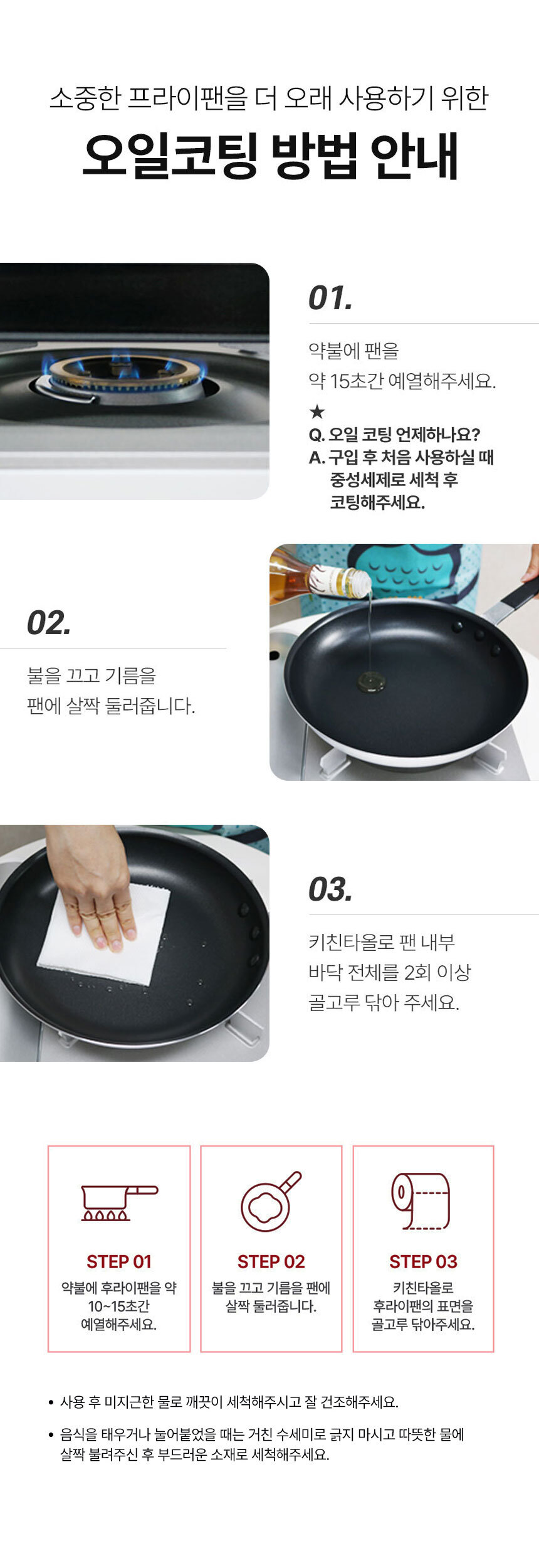 소중한 프라이팬을 더 오래 사용하기 위한

오일코팅 방법 안내

01.

약불에 팬을 약 15초간 예열해주세요.

★
Q. 오일 코팅 언제하나요?
A. 구입 후 처음 사용하실 때 중성세제로 세척 후 코팅해주세요.

02.

불을 끄고 기름을 팬에 살짝 둘러줍니다.

03.

키친타올로 팬 내부 바닥 전체를 2회 이상 골고루 닦아 주세요.

STEP 01
약불에 후라이팬을 약 10~15초간 예열해주세요.

STEP 02
불을 끄고 기름을 팬에 살짝 둘러줍니다.

STEP 03
키친타올로 후라이팬의 표면을 골고루 닦아주세요.

• 사용 후 미지근한 물로 깨끗이 세척해주시고 잘 건조해주세요.

• 음식을 태우거나 눌어붙었을 때는 거친 수세미로 긁지 마시고 따뜻한 물에 살짝 불려주신 후 부드러운 소재로 세척해주세요.