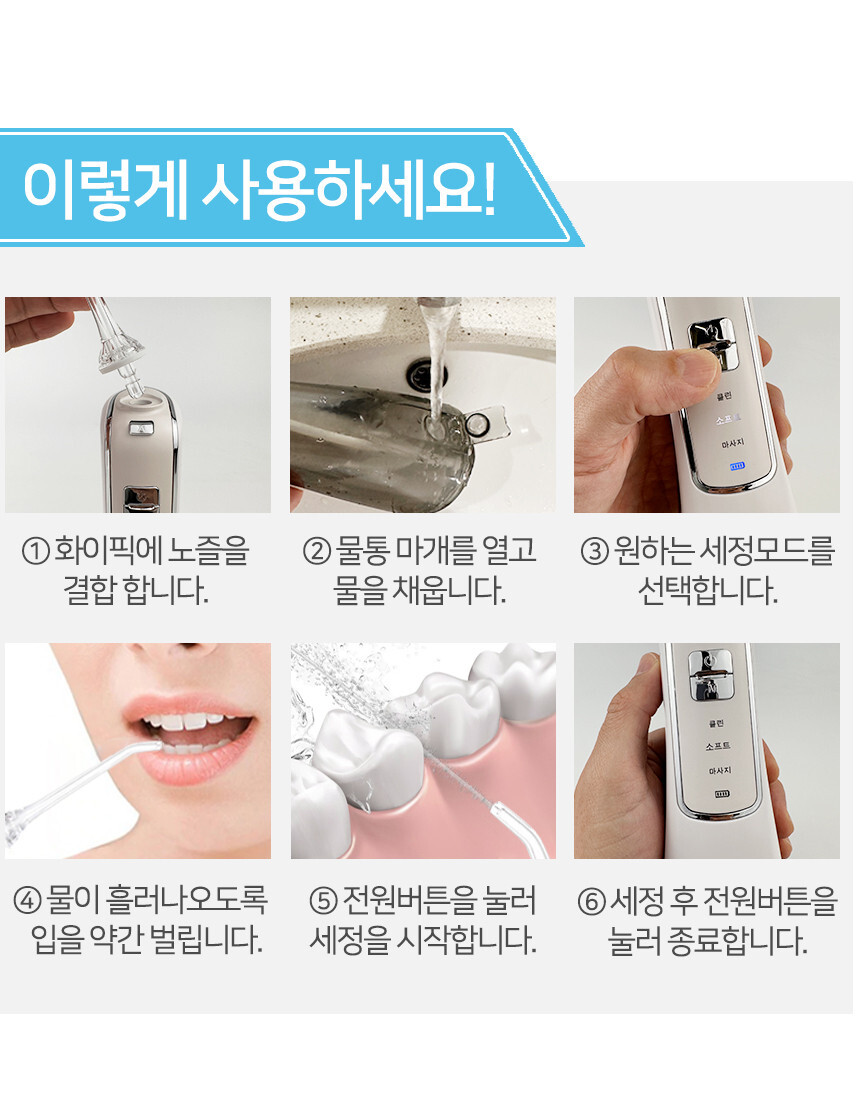 이렇게 사용하세요!

클린
소프트
마사지

① 화이픽에 노즐을 결합 합니다.

② 물통 마개를 열고 물을 채웁니다.

③ 원하는 세정모드를 선택합니다.

클린
소프트
마사지

④ 물이 흘러나오도록 입을 약간 벌립니다.

⑤ 전원버튼을 눌러 세정을 시작합니다.

⑥ 세정 후 전원버튼을 눌러 종료합니다.