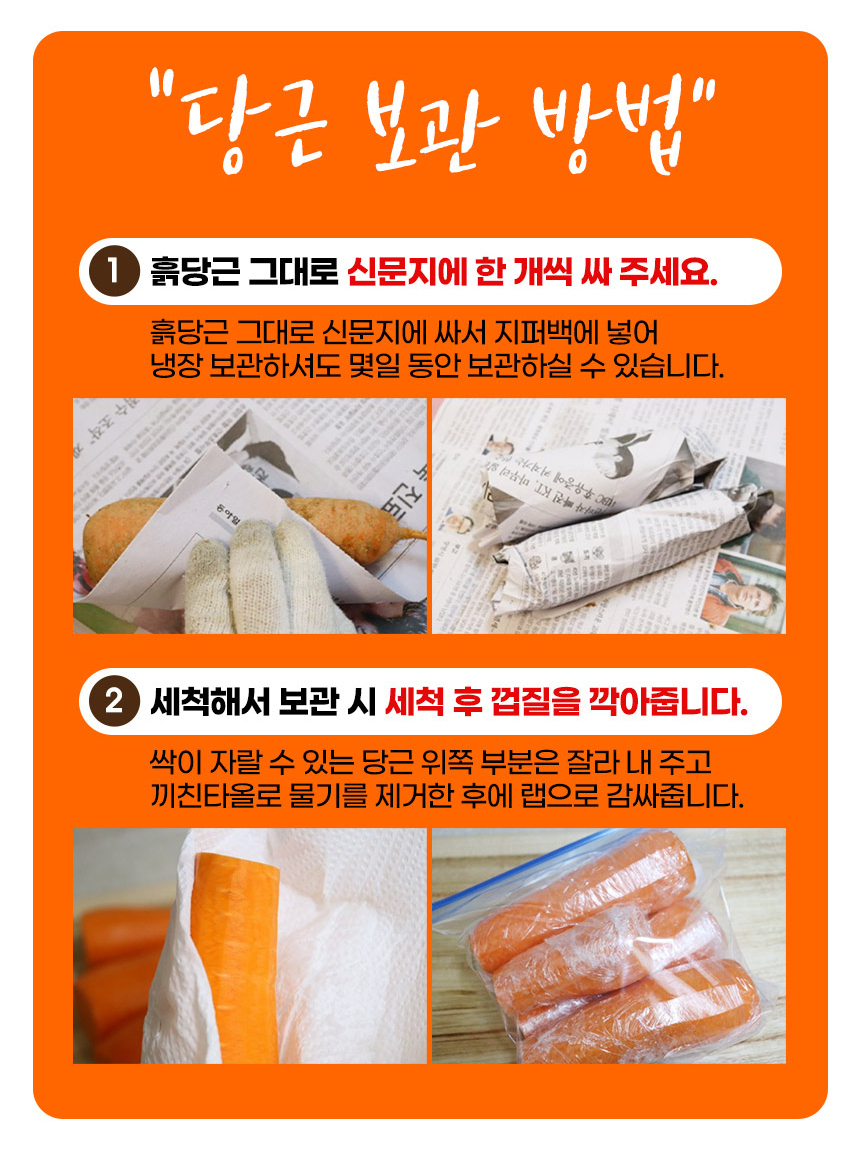 "당근 보관 방법"

1 흙당근 그대로 신문지에 한 개씩 싸 주세요.

흙당근 그대로 신문지에 싸서 지퍼백에 넣어 냉장 보관하셔도 몇일 동안 보관하실 수 있습니다.

2 세척해서 보관 시 세척 후 껍질을 깍아줍니다.

싹이 자랄 수 있는 당근 위쪽 부분은 잘라 내 주고 끼친타올로 물기를 제거한 후에 랩으로 감싸줍니다.