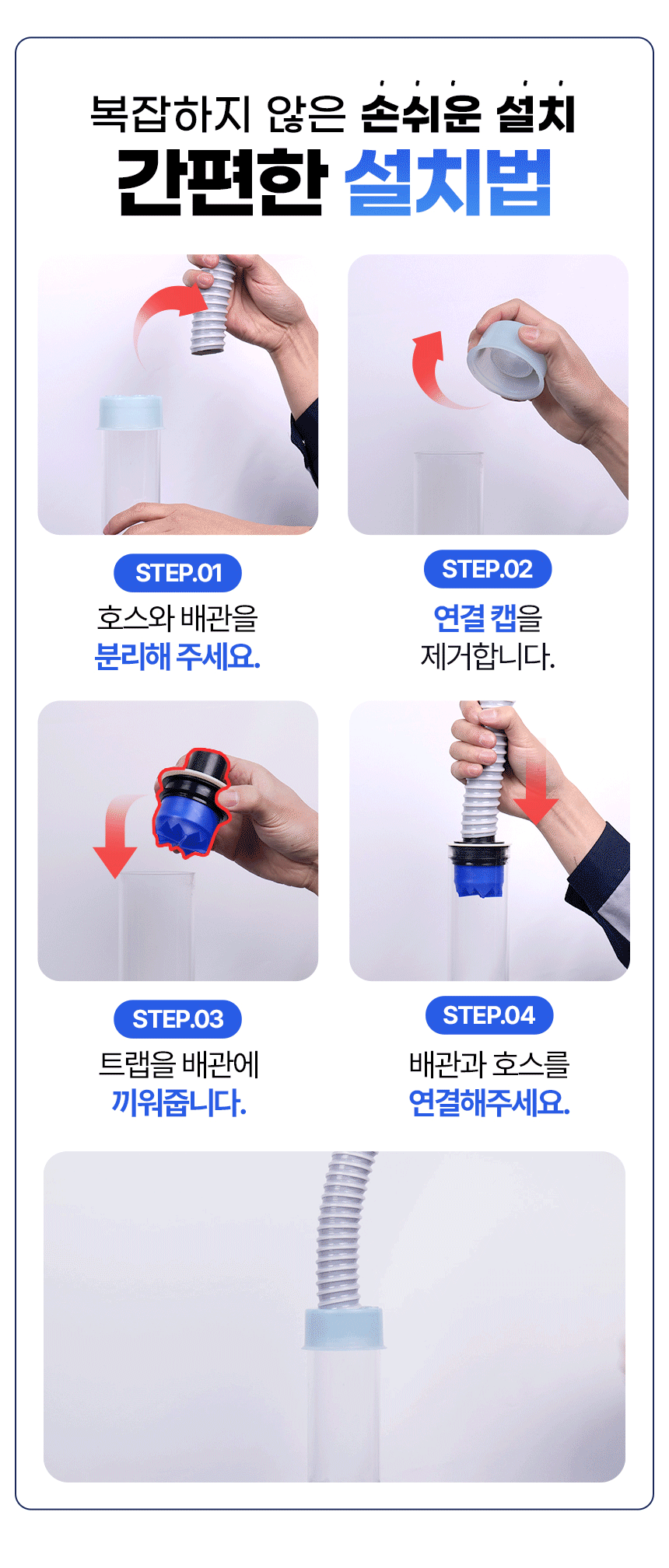 복잡하지 않은 손쉬운 설치
간편한 설치법

STEP.01
호스와 배관을
분리해 주세요.

STEP.02
연결 캡을
제거합니다.

STEP.03
트랩을 배관에
끼워줍니다.

STEP.04
배관과 호스를
연결해주세요.