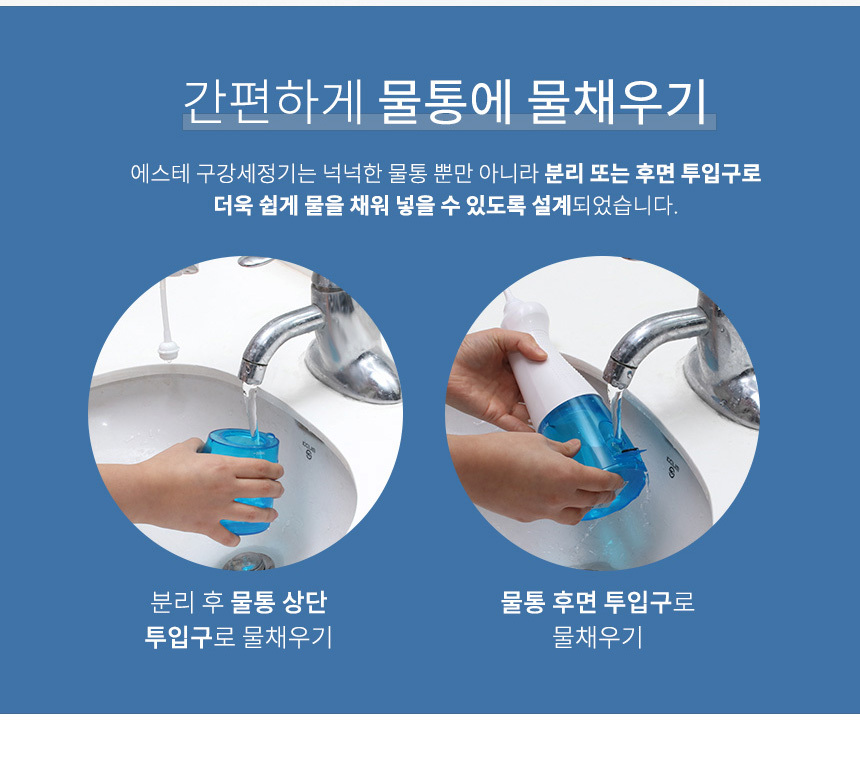 간편하게 물통에 물채우기

에스테 구강세정기는 넉넉한 물통 뿐만 아니라 분리 또는 후면 투입구로 더욱 쉽게 물을 채워 넣을 수 있도록 설계되었습니다.

분리 후 물통 상단 투입구로 물채우기

물통 후면 투입구로 물채우기