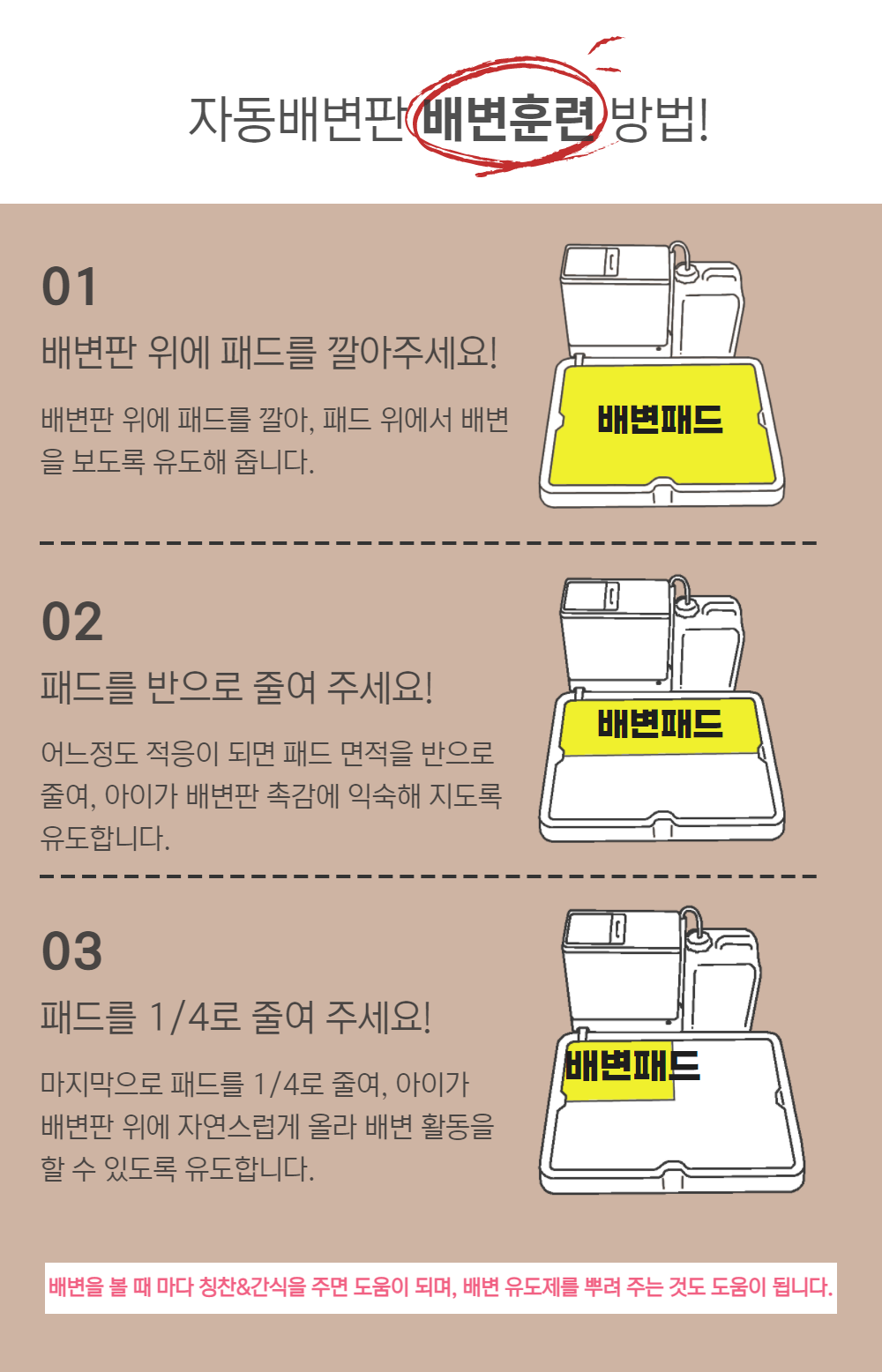 자동배변판 배변훈련 방법!

01
배변판 위에 패드를 깔아주세요!

배변판 위에 패드를 깔아, 패드 위에서 배변을 보도록 유도해 줍니다.

배변패드

02
패드를 반으로 줄여 주세요!

어느정도 적응이 되면 패드 면적을 반으로 줄여, 아이가 배변판 촉감에 익숙해 지도록 유도합니다.

배변패드

03
패드를 1/4로 줄여 주세요!

마지막으로 패드를 1/4로 줄여, 아이가 배변판 위에 자연스럽게 올라 배변 활동을 할 수 있도록 유도합니다.

배변패드

배변을 볼 때 마다 칭찬&간식을 주면 도움이 되며, 배변 유도제를 뿌려 주는 것도 도움이 됩니다.