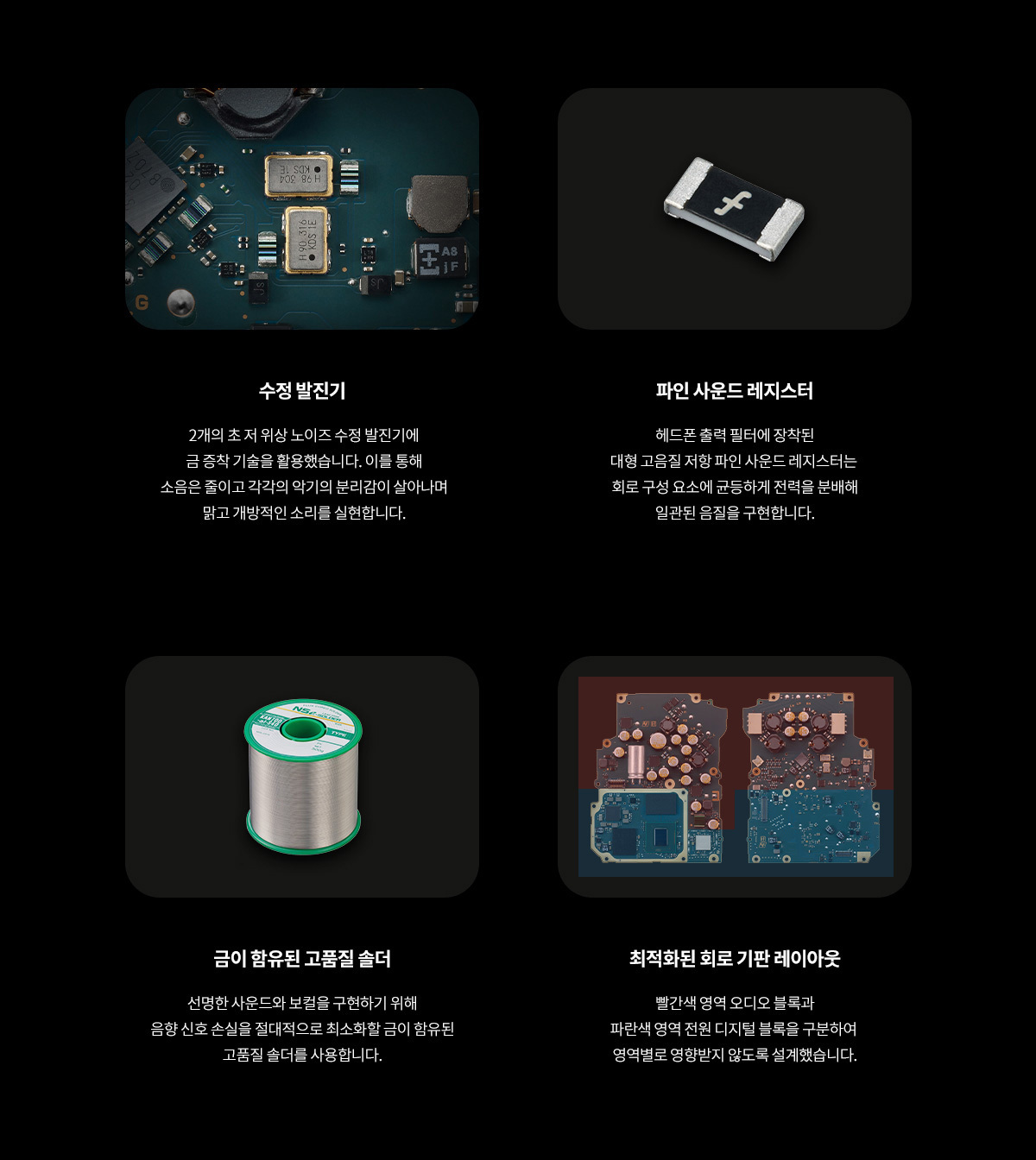 수정 발진기

2개의 초 저 위상 노이즈 수정 발진기에 금 증착 기술을 활용했습니다. 이를 통해 소음은 줄이고 각각의 악기의 분리감이 살아나며 맑고 개방적인 소리를 실현합니다.

파인 사운드 레지스터

헤드폰 출력 필터에 장착된 대형 고음질 저항 파인 사운드 레지스터는 회로 구성 요소에 균등하게 전력을 분배해 일관된 음질을 구현합니다.

금이 함유된 고품질 솔더

선명한 사운드와 보컬을 구현하기 위해 음향 신호 손실을 절대적으로 최소화할 금이 함유된 고품질 솔더를 사용합니다.

최적화된 회로 기판 레이아웃

빨간색 영역 오디오 블록과 파란색 영역 전원 디지털 블록을 구분하여 영역별로 영향받지 않도록 설계했습니다.