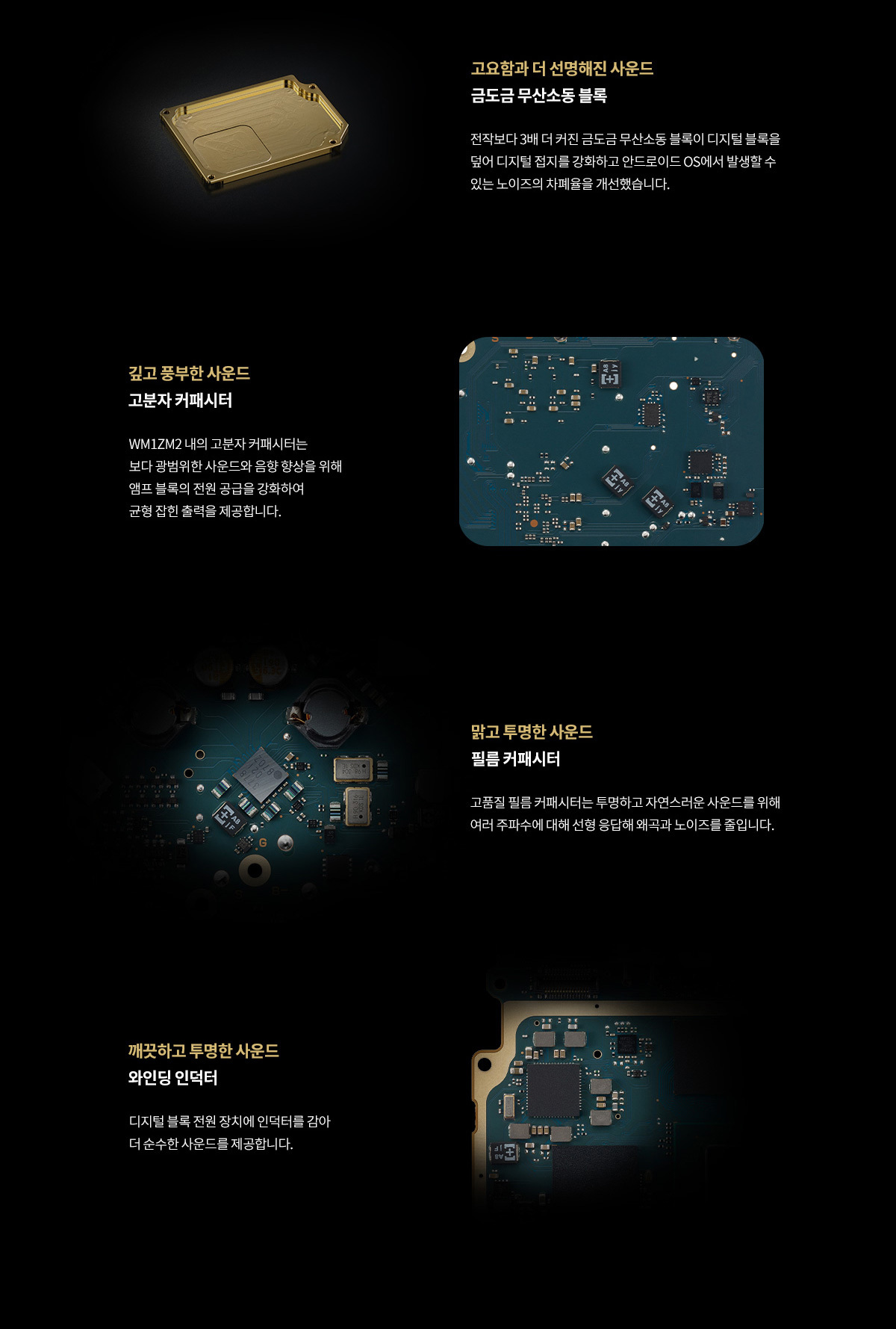 고요함과 더 선명해진 사운드
금도금 무산소동 블록

전작보다 3배 더 커진 금도금 무산소동 블록이 디지털 블록을 덮어 디지털 접지를 강화하고 안드로이드 OS에서 발생할 수 있는 노이즈의 차폐율을 개선했습니다.

깊고 풍부한 사운드
고분자 커패시터

WM1ZM2 내의 고분자 커패시터는 보다 광범위한 사운드와 음향 향상을 위해 앰프 블록의 전원 공급을 강화하여 균형 잡힌 출력을 제공합니다.

맑고 투명한 사운드
필름 커패시터

고품질 필름 커패시터는 투명하고 자연스러운 사운드를 위해 여러 주파수에 대해 선형 응답해 왜곡과 노이즈를 줄입니다.

깨끗하고 투명한 사운드
와인딩 인덕터

디지털 블록 전원 장치에 인덕터를 감아 더 순수한 사운드를 제공합니다.