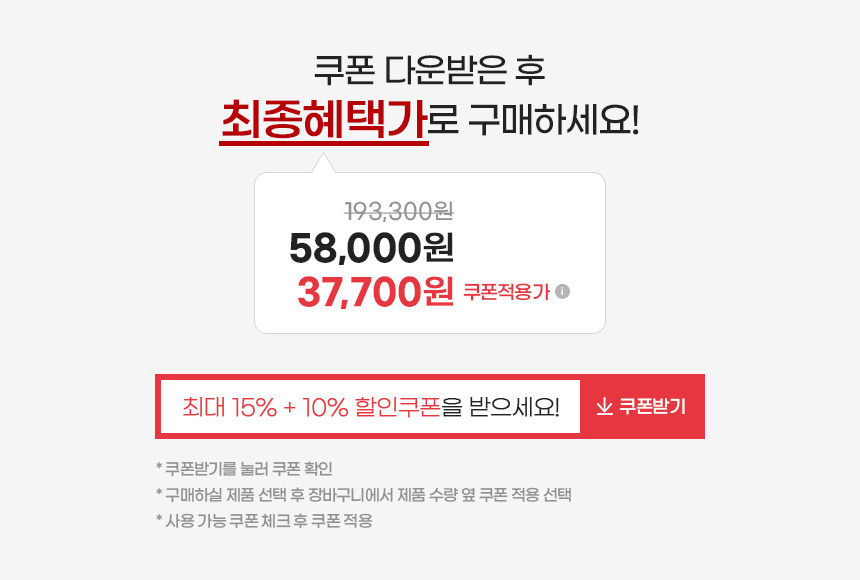 쿠폰 다운받은 후
최종혜택가로 구매하세요!

193,300원
58,000원
37,700원 쿠폰적용가

최대 15% + 10% 할인쿠폰을 받으세요!

쿠폰받기

* 쿠폰받기를 눌러 쿠폰 확인
* 구매하실 제품 선택 후 장바구니에서 제품 수량 옆 쿠폰 적용 선택
* 사용 가능 쿠폰 체크 후 쿠폰 적용