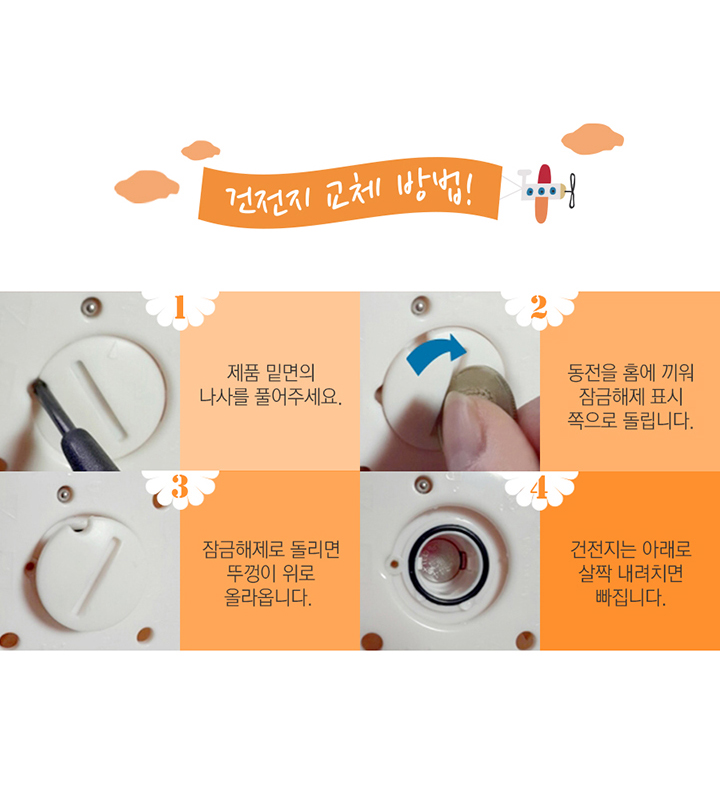 건전지 교체 방법!

1

제품 밑면의 나사를 풀어주세요.

2

동전을 홈에 끼워 잠금해제 표시 쪽으로 돌립니다.

3

잠금해제로 돌리면 뚜껑이 위로 올라옵니다.

4

건전지는 아래로 살짝 내려치면 빠집니다.