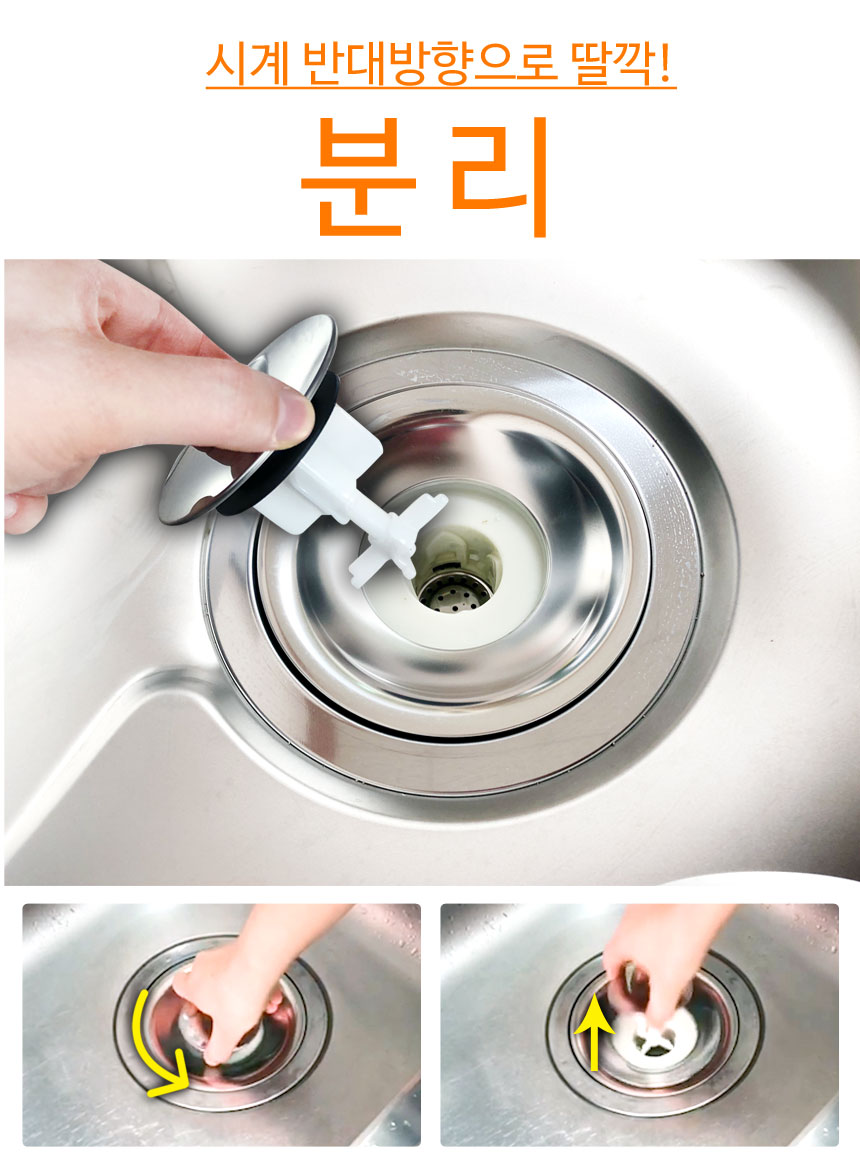 시계 반대방향으로 딸깍!

분리