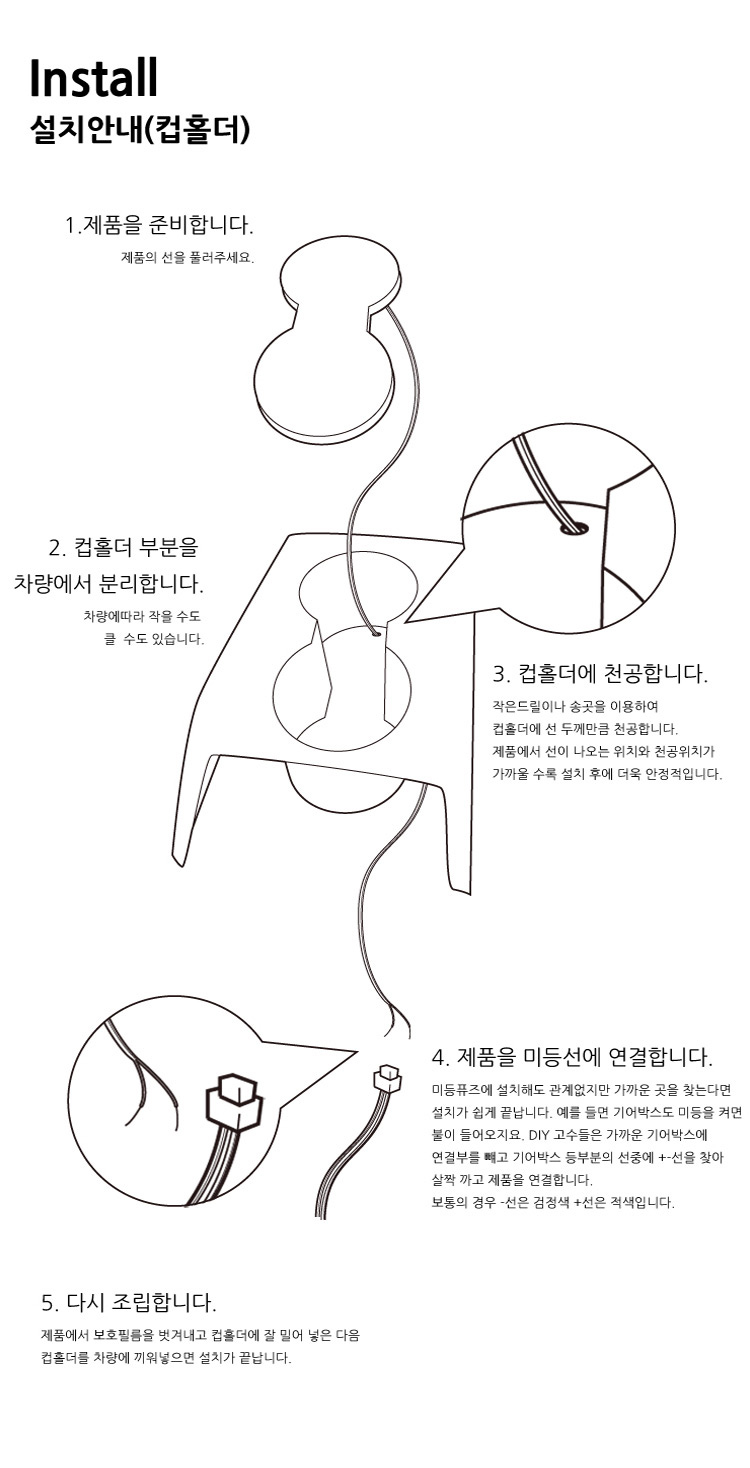 Install
설치안내(컵홀더)

1.제품을 준비합니다.
제품의 선을 풀러주세요.

2. 컵홀더 부분을 차량에서 분리합니다.
차량에따라 작을 수도 클 수도 있습니다.

3. 컵홀더에 천공합니다.
작은드릴이나 송곳을 이용하여 컵홀더에 선 두께만큼 천공합니다. 제품에서 선이 나오는 위치와 천공위치가 가까울 수록 설치 후에 더욱 안정적입니다.

4. 제품을 미등선에 연결합니다.
미등퓨즈에 설치해도 관계없지만 가까운 곳을 찾는다면 설치가 쉽게 끝납니다. 예를 들면 기어박스도 미등을 켜면 불이 들어오지요. DIY 고수들은 가까운 기어박스에 연결부를 빼고 기어박스 등부분의 선중에 +-선을 찾아 살짝 까고 제품을 연결합니다.
보통의 경우 -선은 검정색 +선은 적색입니다.

5. 다시 조립합니다.
제품에서 보호필름을 벗겨내고 컵홀더에 잘 밀어 넣은 다음 컵홀더를 차량에 끼워넣으면 설치가 끝납니다.