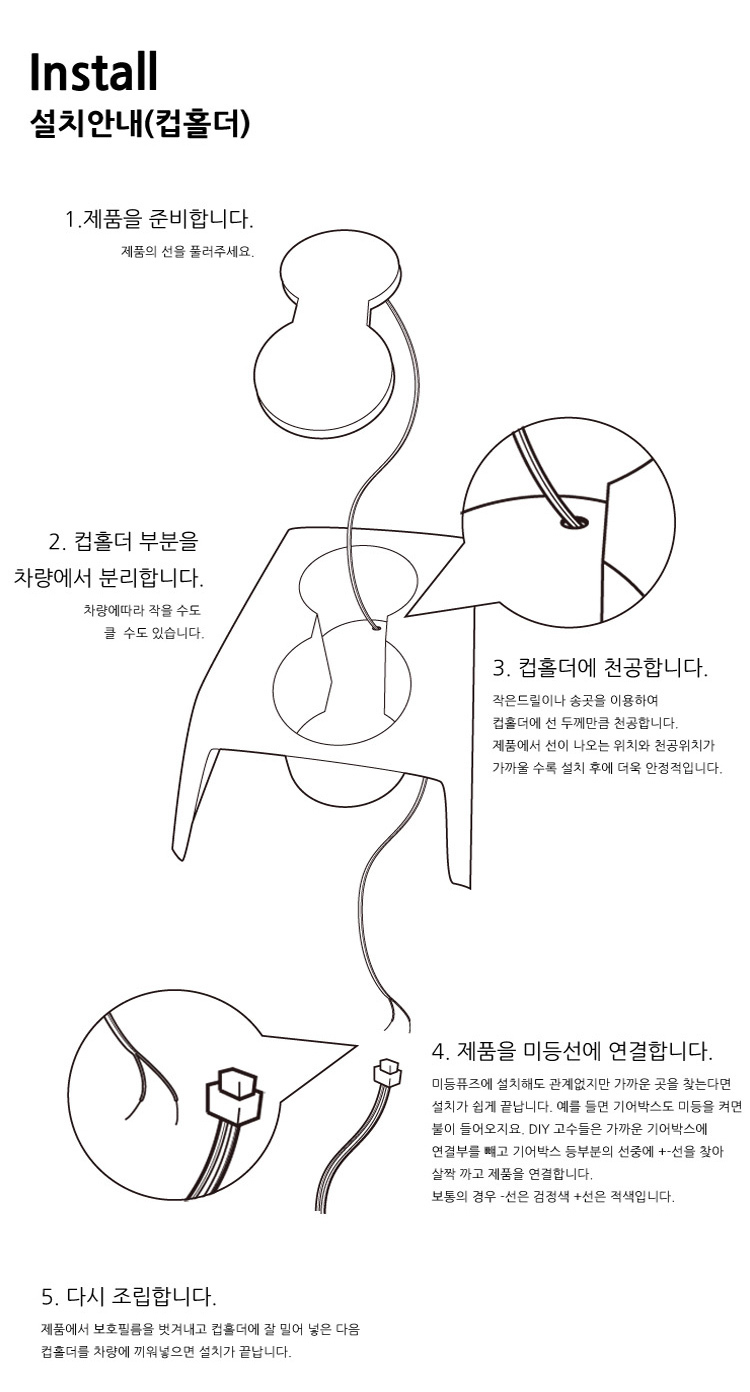 Install
설치안내(컵홀더)

1.제품을 준비합니다.
제품의 선을 풀러주세요.

2. 컵홀더 부분을 차량에서 분리합니다.
차량에따라 작을 수도 클 수도 있습니다.

3. 컵홀더에 천공합니다.
작은드릴이나 송곳을 이용하여 컵홀더에 선 두께만큼 천공합니다. 제품에서 선이 나오는 위치와 천공위치가 가까울 수록 설치 후에 더욱 안정적입니다.

4. 제품을 미등선에 연결합니다.
미등퓨즈에 설치해도 관계없지만 가까운 곳을 찾는다면 설치가 쉽게 끝납니다. 예를 들면 기어박스도 미등을 켜면 불이 들어오지요. DIY 고수들은 가까운 기어박스에 연결부를 빼고 기어박스 등부분의 선중에 +-선을 찾아 살짝 까고 제품을 연결합니다.
보통의 경우 -선은 검정색 +선은 적색입니다.

5. 다시 조립합니다.
제품에서 보호필름을 벗겨내고 컵홀더에 잘 밀어 넣은 다음 컵홀더를 차량에 끼워넣으면 설치가 끝납니다.