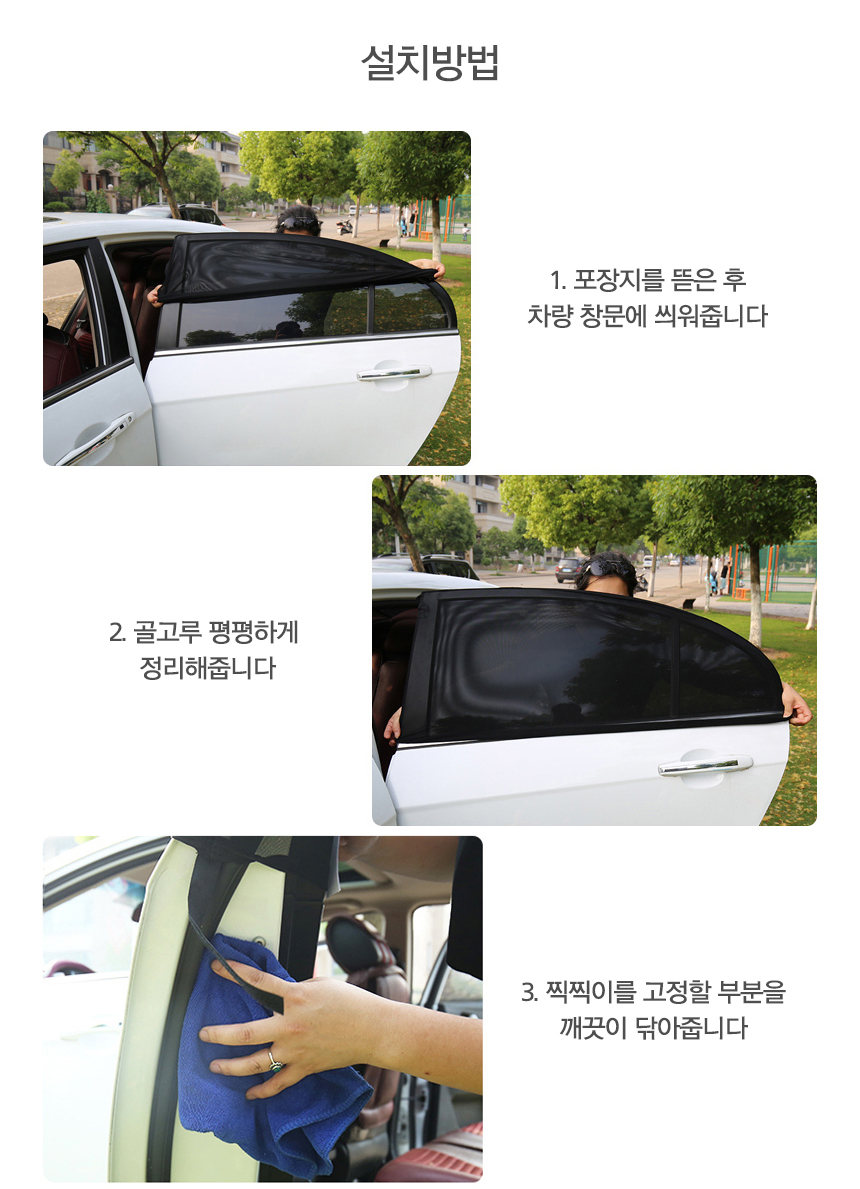 설치방법

1. 포장지를 뜯은 후
차량 창문에 씌워줍니다

2. 골고루 평평하게
정리해줍니다

3. 찍찍이를 고정할 부분을
깨끗이 닦아줍니다