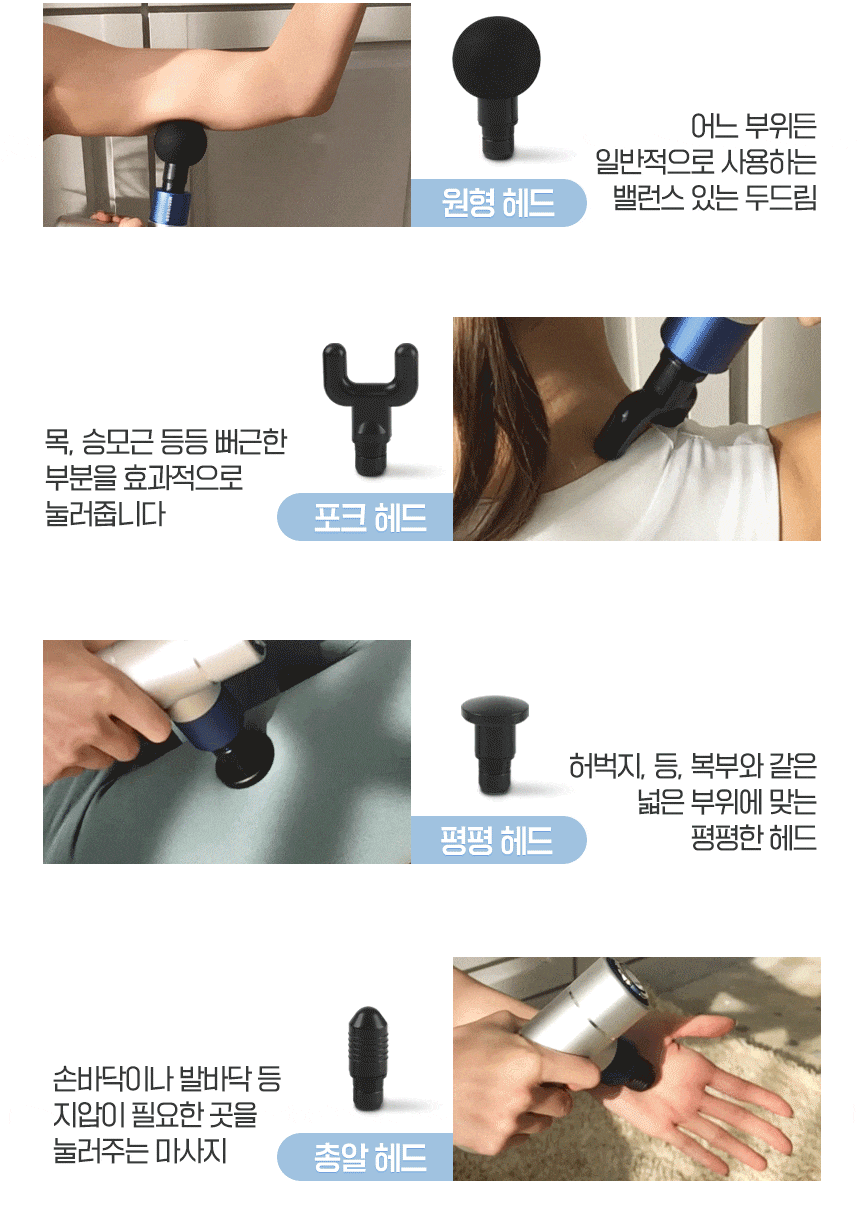 원형 헤드

어느 부위든
일반적으로 사용하는
밸런스 있는 두드림

목, 승모근 등등 뻐근한
부분을 효과적으로
눌러줍니다

포크 헤드

평평 헤드

허벅지, 등, 복부와 같은
넓은 부위에 맞는
평평한 헤드

손바닥이나 발바닥 등
지압이 필요한 곳을
눌러주는 마사지

총알 헤드