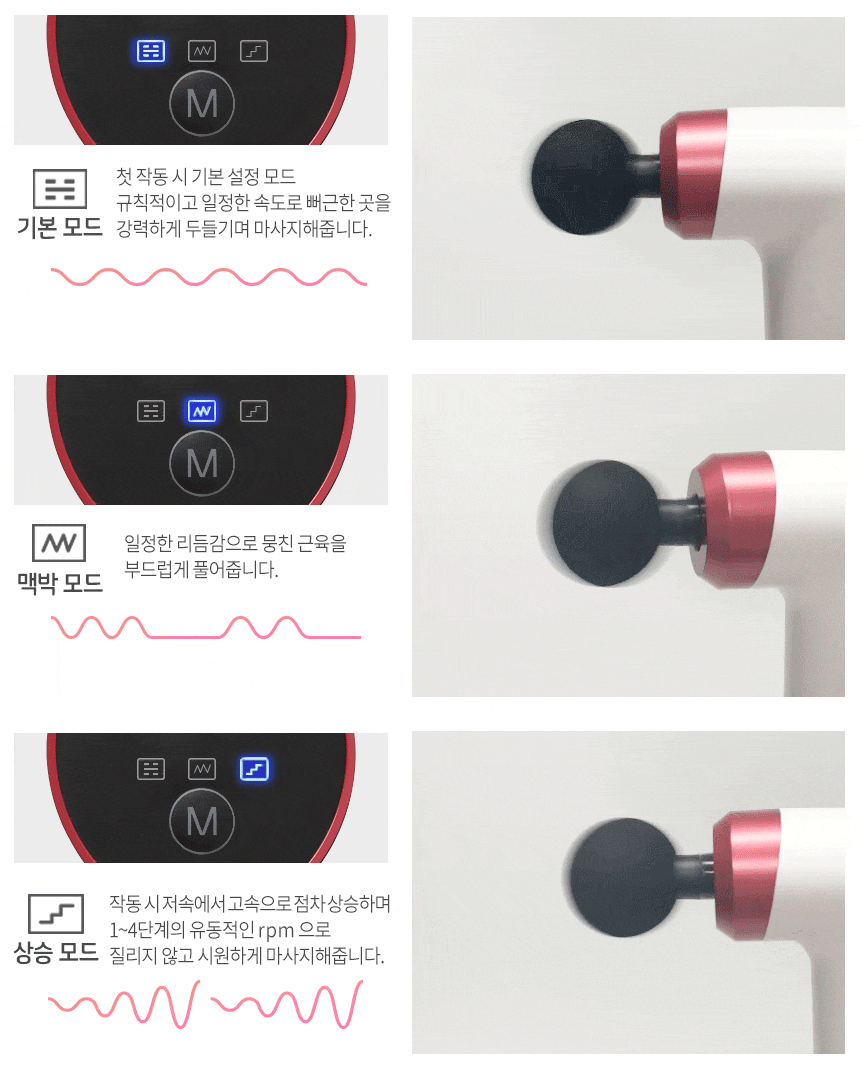 M

기본 모드

첫 작동 시 기본 설정 모드
규칙적이고 일정한 속도로 뻐근한 곳을 강력하게 두들기며 마사지해줍니다.

M

맥박 모드

일정한 리듬감으로 뭉친 근육을 부드럽게 풀어줍니다.

M

상승 모드

작동 시 저속에서 고속으로 점차 상승하며 1~4단계의 유동적인 rpm 으로 질리지 않고 시원하게 마사지해줍니다.