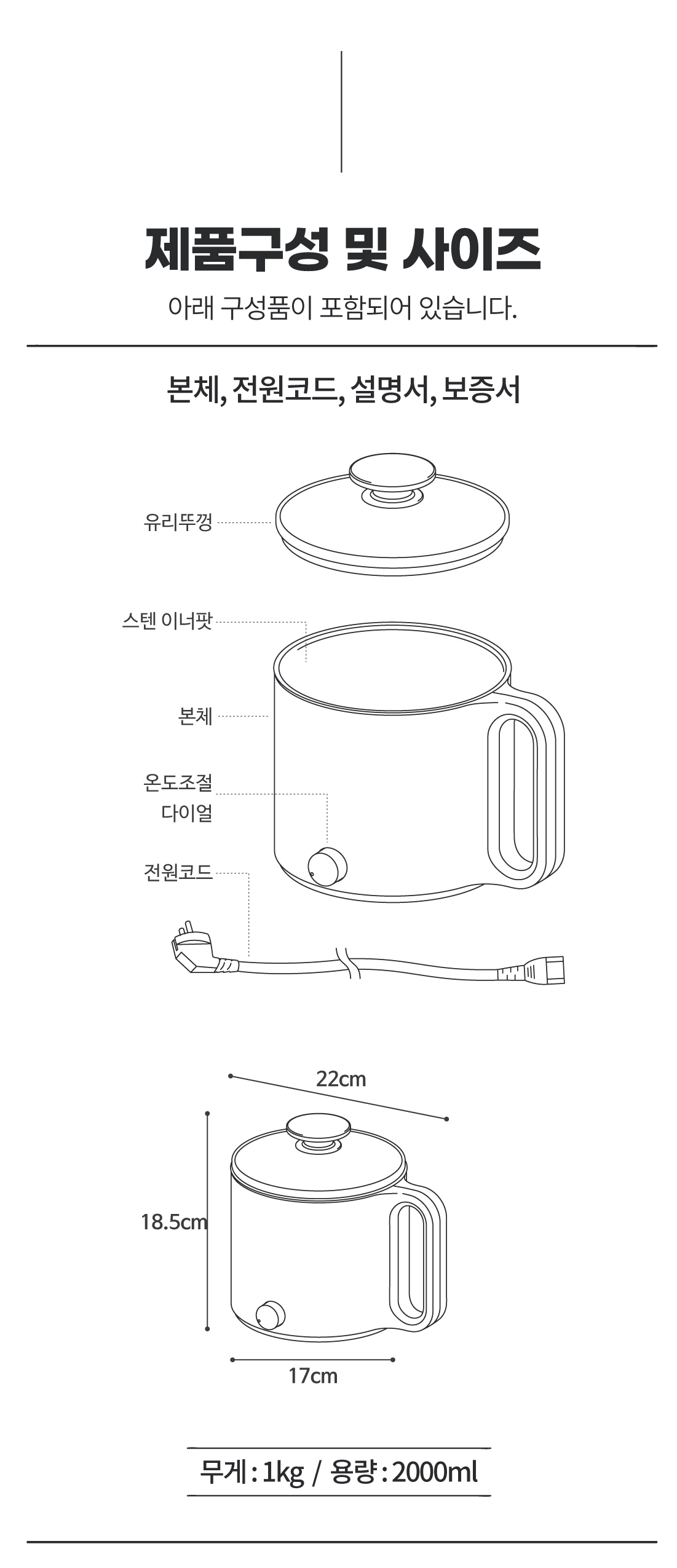 제품구성 및 사이즈

아래 구성품이 포함되어 있습니다.

본체, 전원코드, 설명서, 보증서

유리뚜껑

스텐 이너팟

본체

온도조절 다이얼

전원코드

22cm

18.5cm

17cm

무게 : 1kg / 용량 : 2000ml