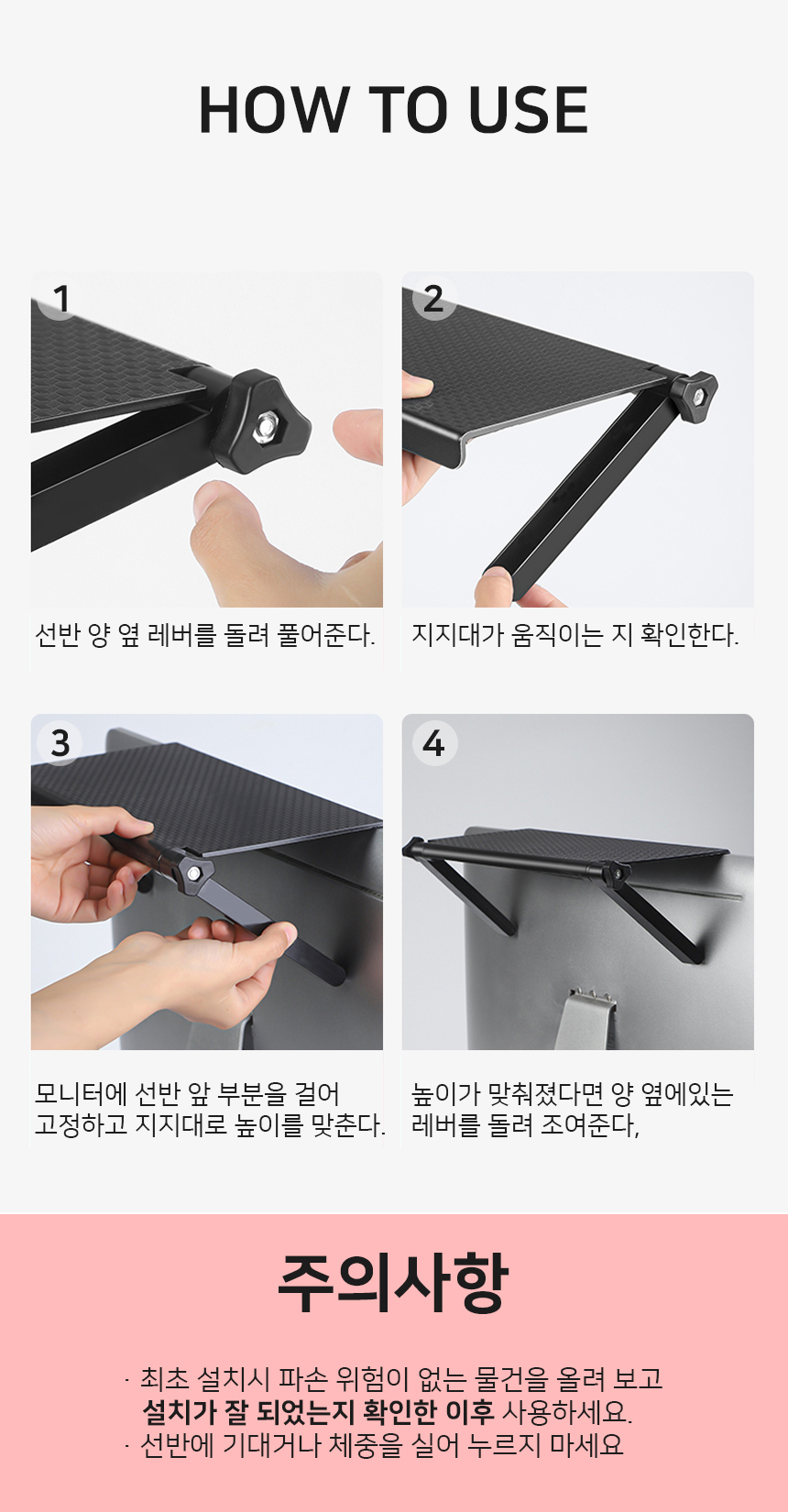 HOW TO USE

1

선반 양 옆 레버를 돌려 풀어준다.

2

지지대가 움직이는 지 확인한다.

3

모니터에 선반 앞 부분을 걸어 고정하고 지지대로 높이를 맞춘다.

4

높이가 맞춰졌다면 양 옆에있는 레버를 돌려 조여준다,

주의사항

· 최초 설치시 파손 위험이 없는 물건을 올려 보고 설치가 잘 되었는지 확인한 이후 사용하세요.
· 선반에 기대거나 체중을 실어 누르지 마세요