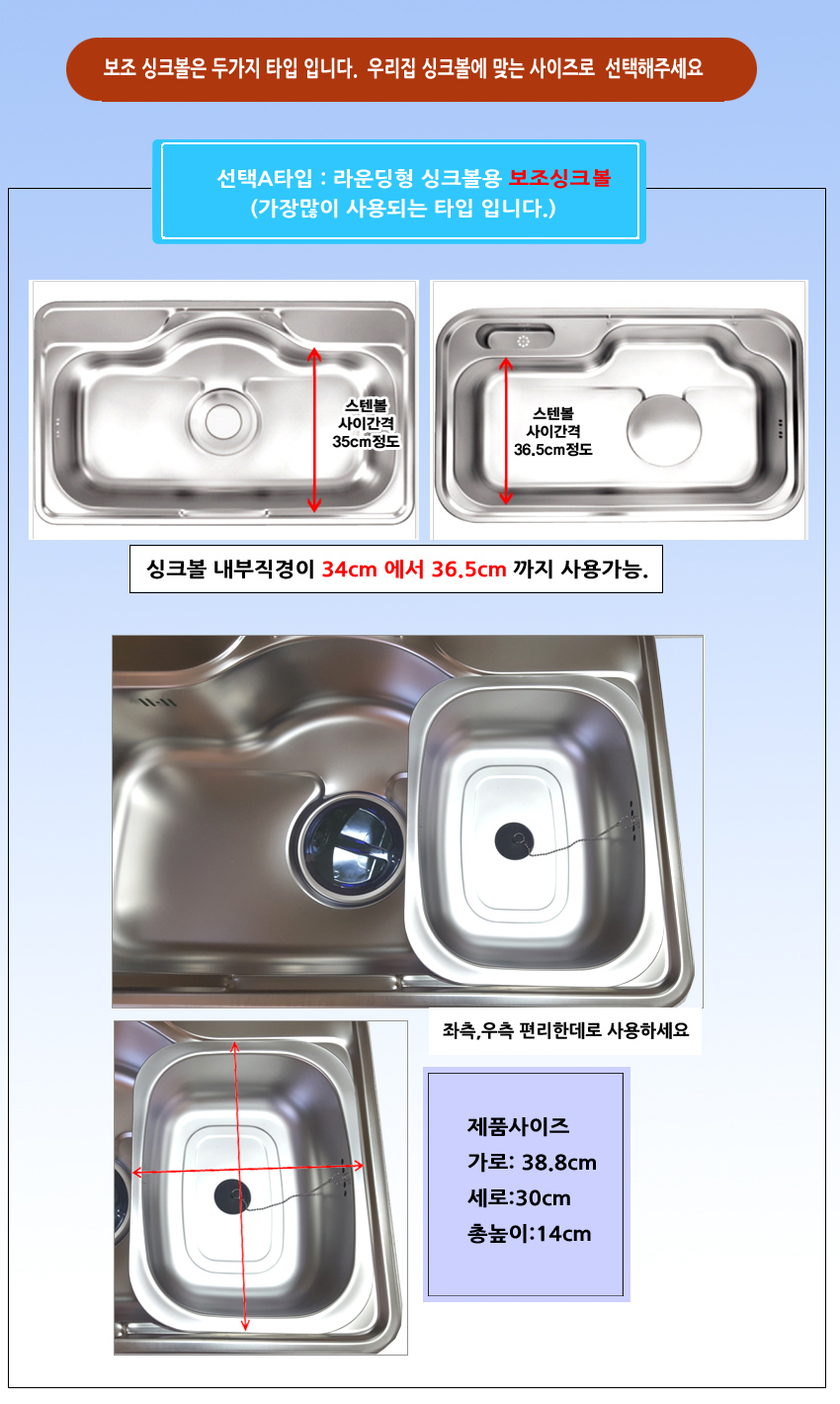 보조 싱크볼은 두가지 타입 입니다. 우리집 싱크볼에 맞는 사이즈로 선택해주세요

선택A타입 : 라운딩형 싱크볼용 보조싱크볼
(가장많이 사용되는 타입 입니다.)

스텐볼
사이간격
35cm정도

스텐볼
사이간격
36.5cm정도

싱크볼 내부직경이 34cm 에서 36.5cm 까지 사용가능.

좌측,우측 편리한데로 사용하세요

제품사이즈
가로: 38.8cm
세로:30cm
총높이:14cm