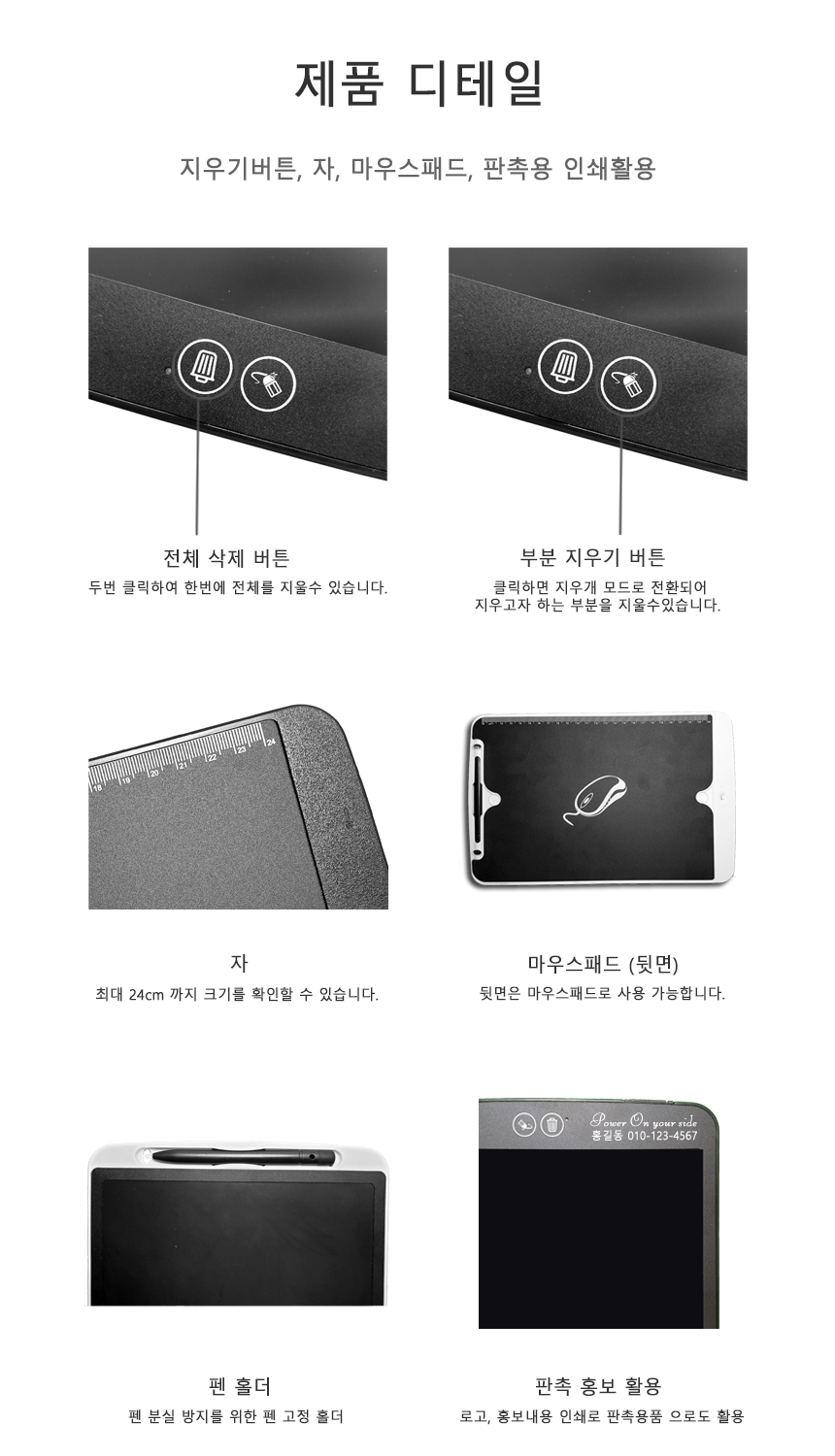 제품 디테일

지우기버튼, 자, 마우스패드, 판촉용 인쇄활용

전체 삭제 버튼
두번 클릭하여 한번에 전체를 지울수 있습니다.

부분 지우기 버튼
클릭하면 지우개 모드로 전환되어 지우고자 하는 부분을 지울수있습니다.

18 19 20 21 22 23 24

자
최대 24cm 까지 크기를 확인할 수 있습니다.

마우스패드 (뒷면)
뒷면은 마우스패드로 사용 가능합니다.

Power On your side
홍길동 010-123-4567

펜 홀더
펜 분실 방지를 위한 펜 고정 홀더

판촉 홍보 활용
로고, 홍보내용 인쇄로 판촉용품 으로도 활용