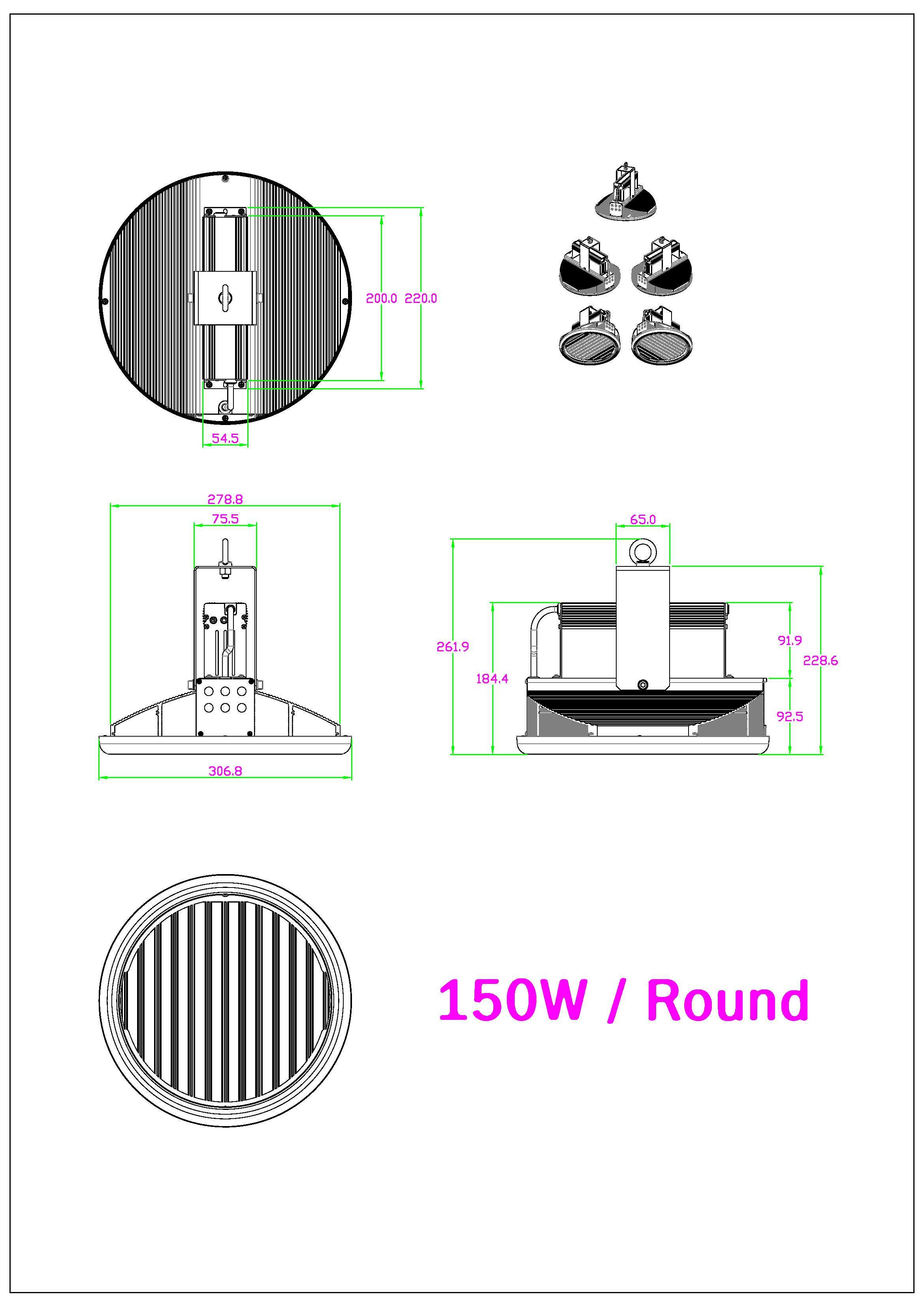 200.0 220.0

54.5

278.8

75.5

306.8

65.0

261.9

184.4

91.9

228.6

92.5

150W / Round