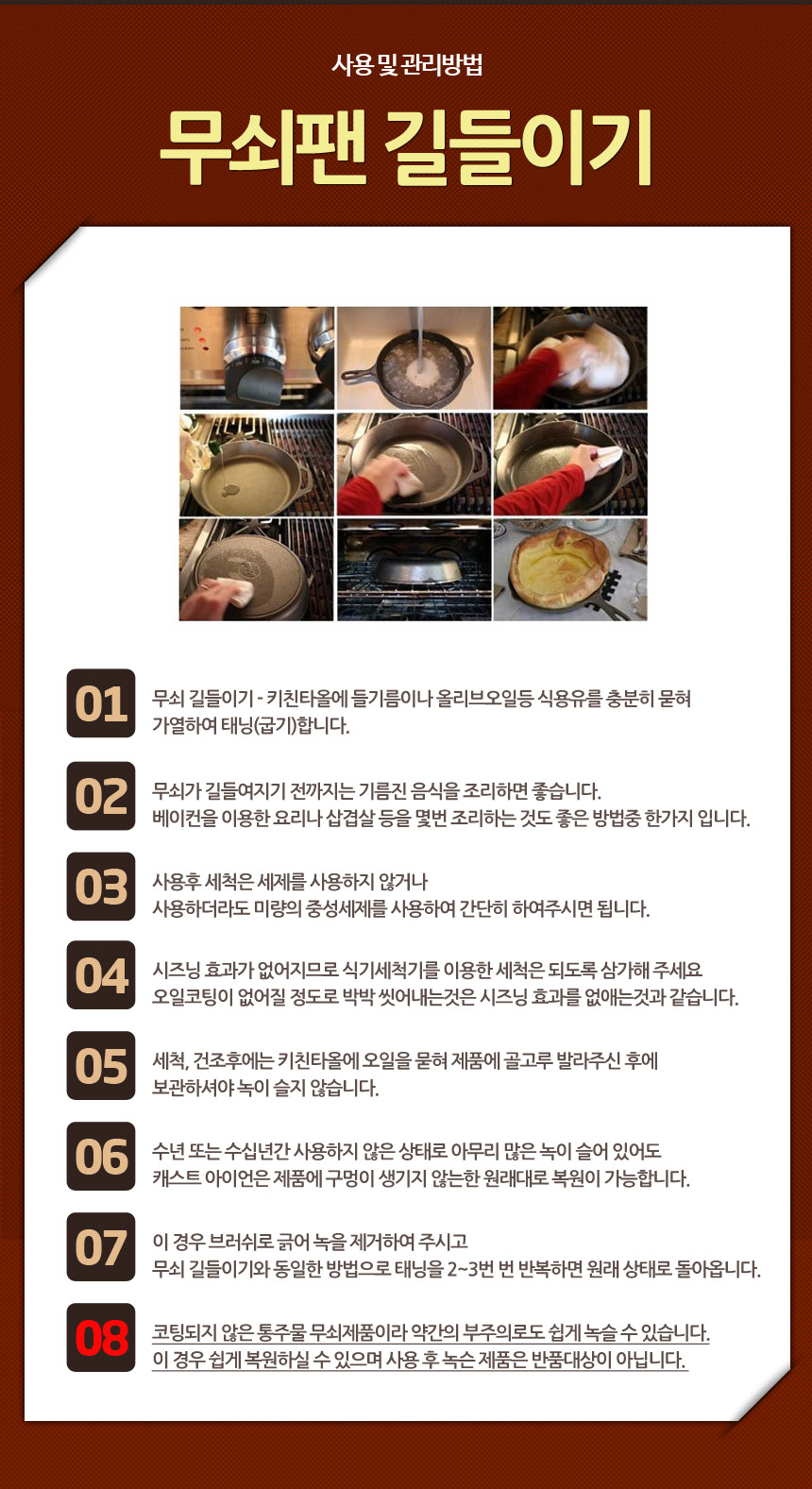 사용 및 관리방법

무쇠팬 길들이기

01 무쇠 길들이기 - 키친타올에 들기름이나 올리브오일등 식용유를 충분히 묻혀 가열하여 태닝(굽기)합니다.

02 무쇠가 길들여지기 전까지는 기름진 음식을 조리하면 좋습니다. 베이컨을 이용한 요리나 삽겹살 등을 몇번 조리하는 것도 좋은 방법중 한가지 입니다.

03 사용후 세척은 세제를 사용하지 않거나 사용하더라도 미량의 중성세제를 사용하여 간단히 하여주시면 됩니다.

04 시즈닝 효과가 없어지므로 식기세척기를 이용한 세척은 되도록 삼가해 주세요 오일코팅이 없어질 정도로 박박 씻어내는것은 시즈닝 효과를 없애는것과 같습니다.

05 세척, 건조후에는 키친타올에 오일을 묻혀 제품에 골고루 발라주신 후에 보관하셔야 녹이 슬지 않습니다.

06 수년 또는 수십년간 사용하지 않은 상태로 아무리 많은 녹이 슬어 있어도 캐스트 아이언은 제품에 구멍이 생기지 않는한 원래대로 복원이 가능합니다.

07 이 경우 브러쉬로 긁어 녹을 제거하여 주시고 무쇠 길들이기와 동일한 방법으로 태닝을 2~3번 번 반복하면 원래 상태로 돌아옵니다.

08 코팅되지 않은 통주물 무쇠제품이라 약간의 부주의로도 쉽게 녹슬 수 있습니다. 이 경우 쉽게 복원하실 수 있으며 사용 후 녹슨 제품은 반품대상이 아닙니다.