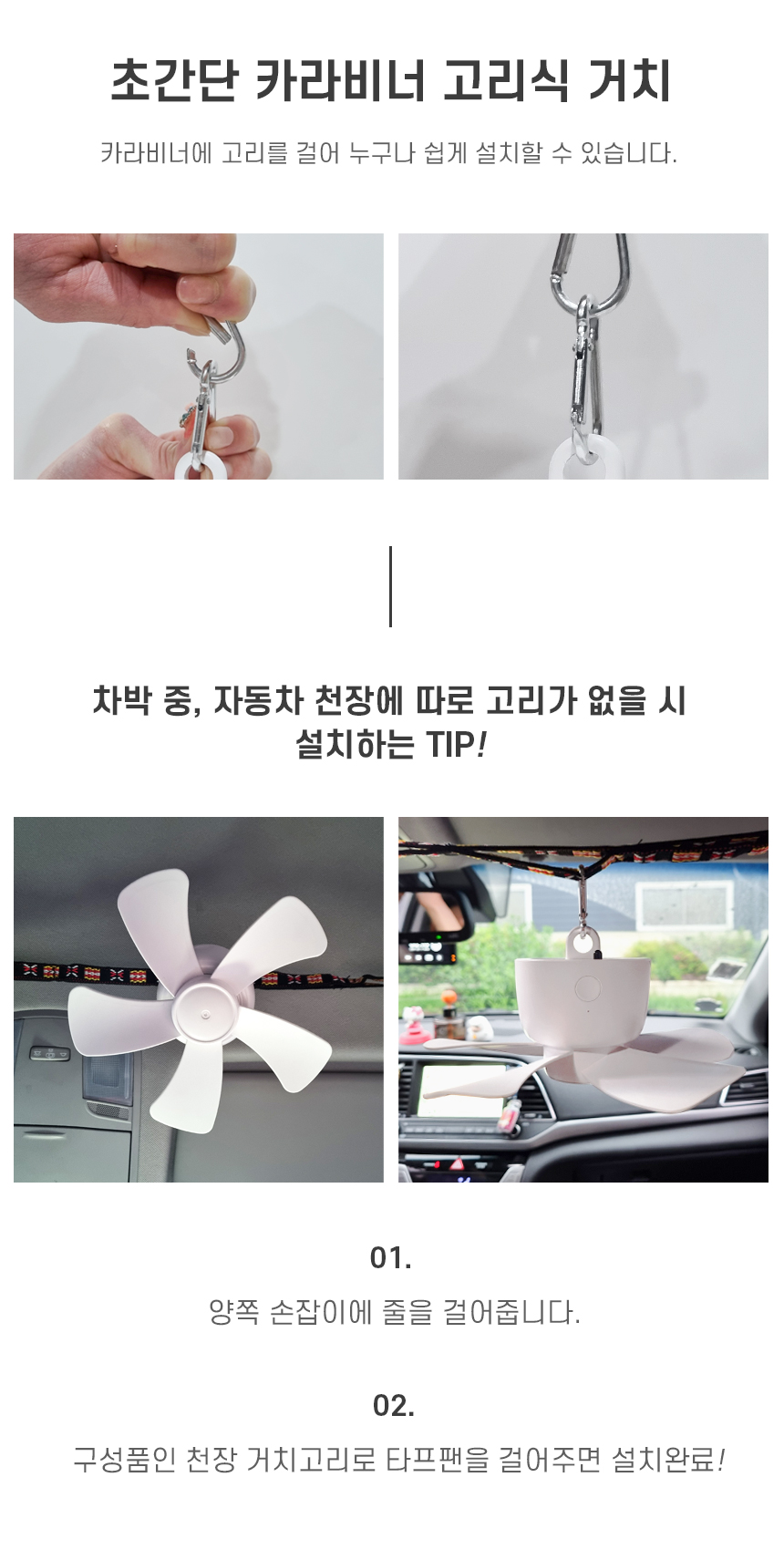 초간단 카라비너 고리식 거치

카라비너에 고리를 걸어 누구나 쉽게 설치할 수 있습니다.

차박 중, 자동차 천장에 따로 고리가 없을 시 설치하는 TIP!

01.

양쪽 손잡이에 줄을 걸어줍니다.

02.

구성품인 천장 거치고리로 타프팬을 걸어주면 설치완료!