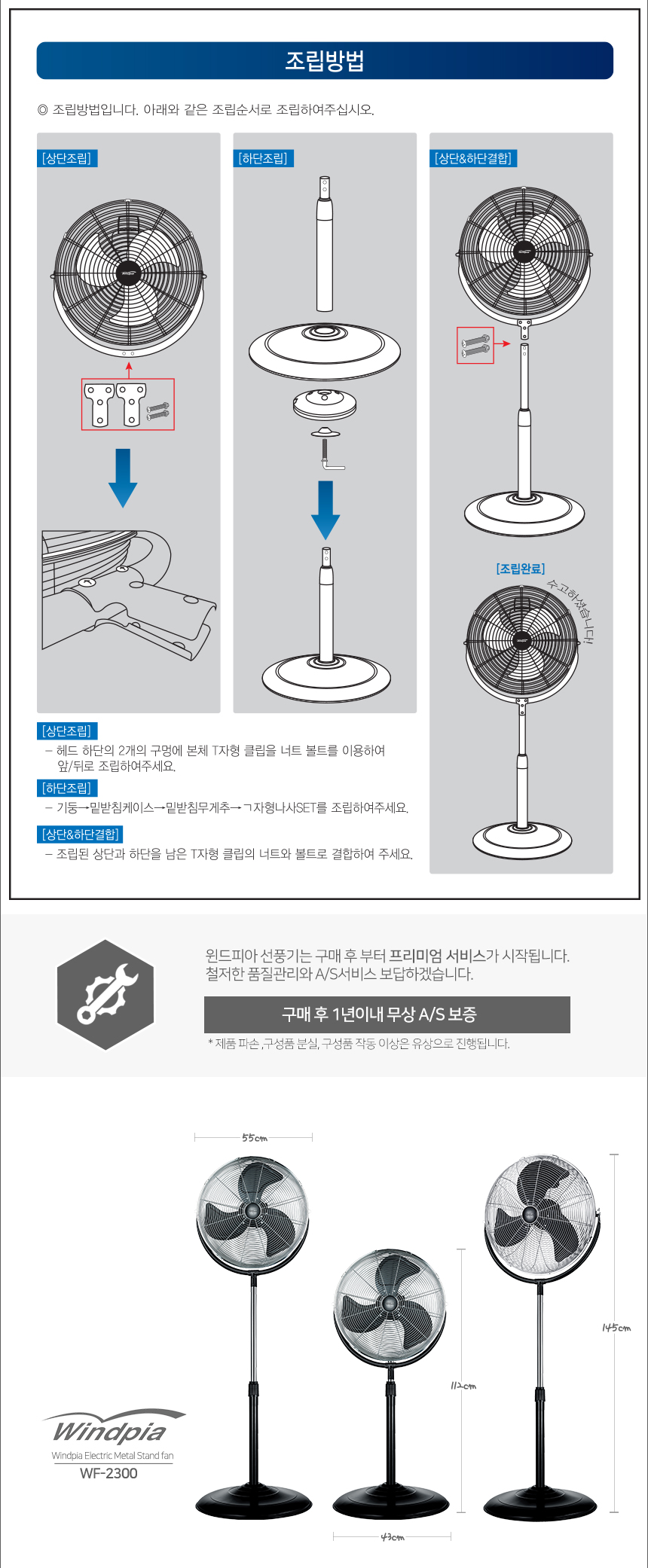 조립방법

◎ 조립방법입니다. 아래와 같은 조립순서로 조립하여주십시오.

[상단조립]

[하단조립]

[상단&하단결합]

[조립완료]

수고하셨습니다!

[상단조립]
– 헤드 하단의 2개의 구멍에 본체 T자형 클립을 너트 볼트를 이용하여 앞/뒤로 조립하여주세요.

[하단조립]
– 기둥→밑받침케이스→밑받침무게추→ㄱ자형나사SET를 조립하여주세요.

[상단&하단결합]
– 조립된 상단과 하단을 남은 T자형 클립의 너트와 볼트로 결합하여 주세요.

윈드피아 선풍기는 구매 후 부터 프리미엄 서비스가 시작됩니다.
철저한 품질관리와 A/S서비스 보답하겠습니다.

구매 후 1년이내 무상 A/S 보증

* 제품 파손, 구성품 분실, 구성품 작동 이상은 유상으로 진행됩니다.

55cm

145cm

112cm

43cm

Windpia
Windpia Electric Metal Stand fan
WF-2300