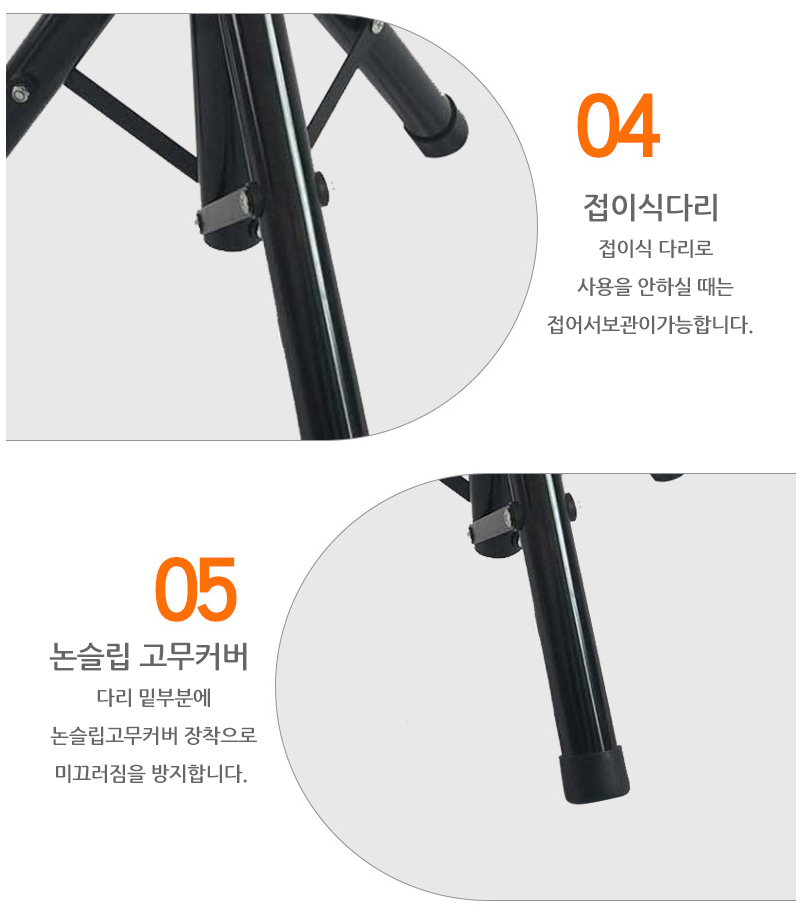 04

접이식다리

접이식 다리로
사용을 안하실 때는
접어서보관이가능합니다.

05

논슬립 고무커버

다리 밑부분에
논슬립고무커버 장착으로
미끄러짐을 방지합니다.