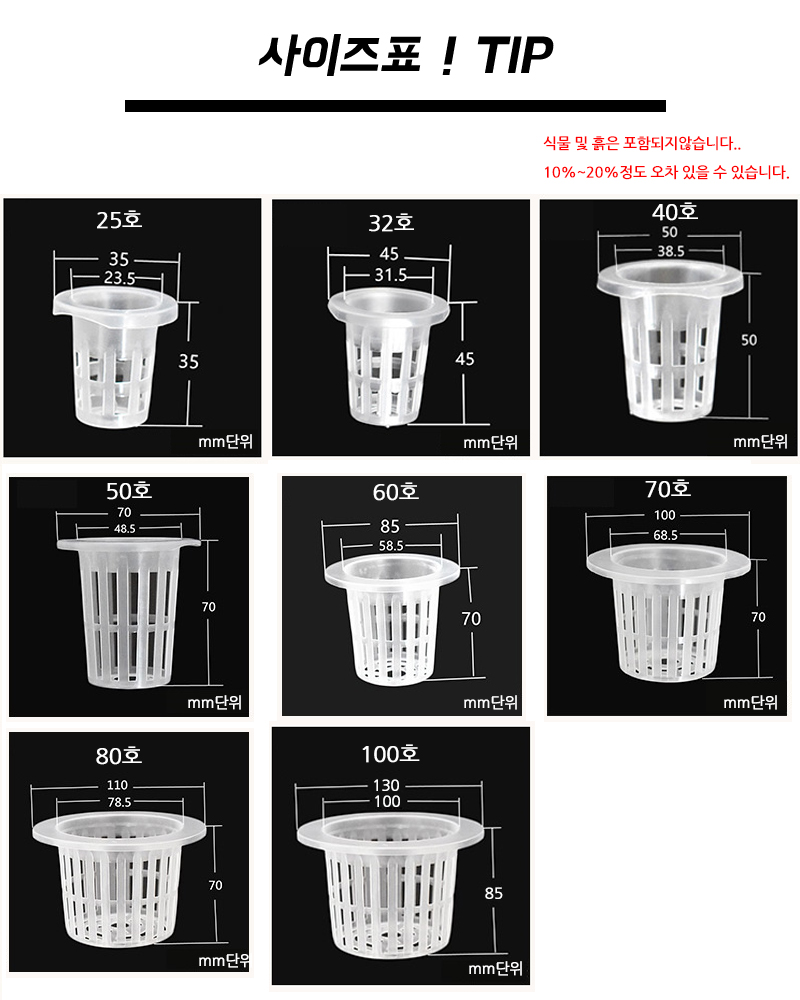 사이즈표 ! TIP

식물 및 흙은 포함되지않습니다..

10%~20%정도 오차 있을 수 있습니다.

25호
35
23.5
35
mm단위

32호
45
31.5
45
mm단위

40호
50
38.5
50
mm단위

50호
70
48.5
70
mm단위

60호
85
58.5
70
mm단위

70호
100
68.5
70
mm단위

80호
110
78.5
70
mm단위

100호
130
100
85
mm단위