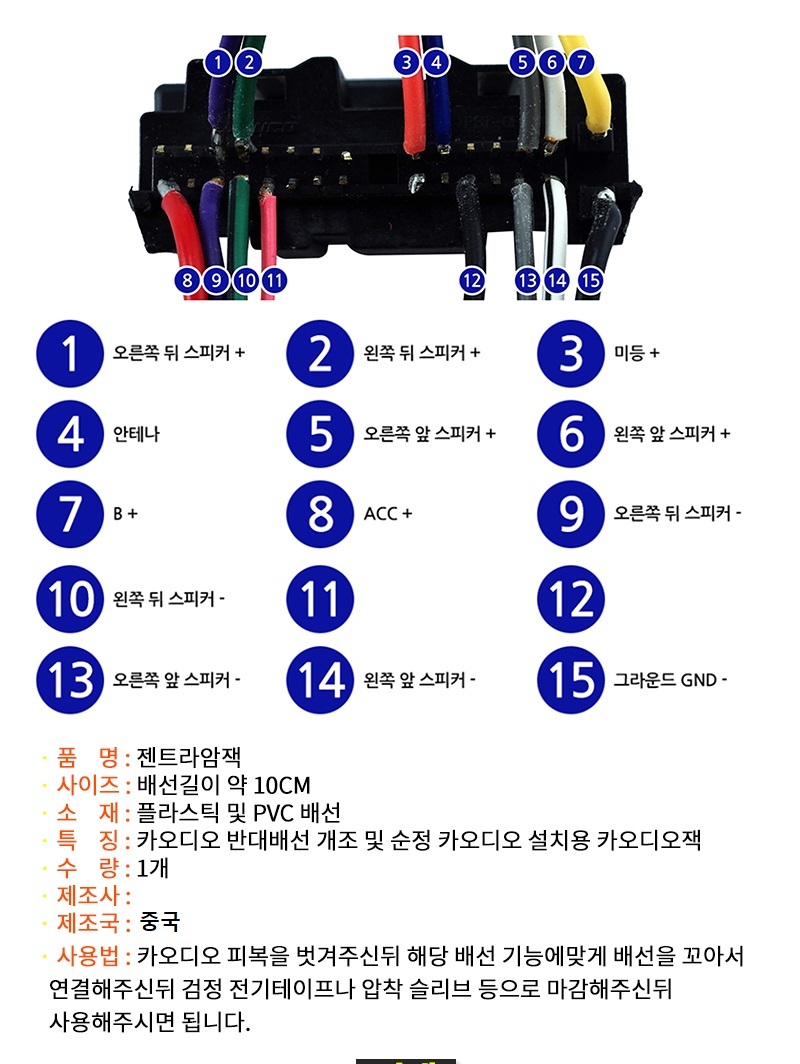 1 2 3 4 5 6 7

8 9 10 11 12 13 14 15

1 오른쪽 뒤 스피커 +

2 왼쪽 뒤 스피커 +

3 미등 +

4 안테나

5 오른쪽 앞 스피커 +

6 왼쪽 앞 스피커 +

7 B +

8 ACC +

9 오른쪽 뒤 스피커 -

10 왼쪽 뒤 스피커 -

11

12

13 오른쪽 앞 스피커 -

14 왼쪽 앞 스피커 -

15 그라운드 GND -

· 품 명 : 젠트라암잭
· 사이즈 : 배선길이 약 10CM
· 소 재 : 플라스틱 및 PVC 배선
· 특 징 : 카오디오 반대배선 개조 및 순정 카오디오 설치용 카오디오잭
· 수 량 : 1개
· 제조사 :
· 제조국 : 중국
· 사용법 : 카오디오 피복을 벗겨주신뒤 해당 배선 기능에맞게 배선을 꼬아서 연결해주신뒤 검정 전기테이프나 압착 슬리브 등으로 마감해주신뒤 사용해주시면 됩니다.