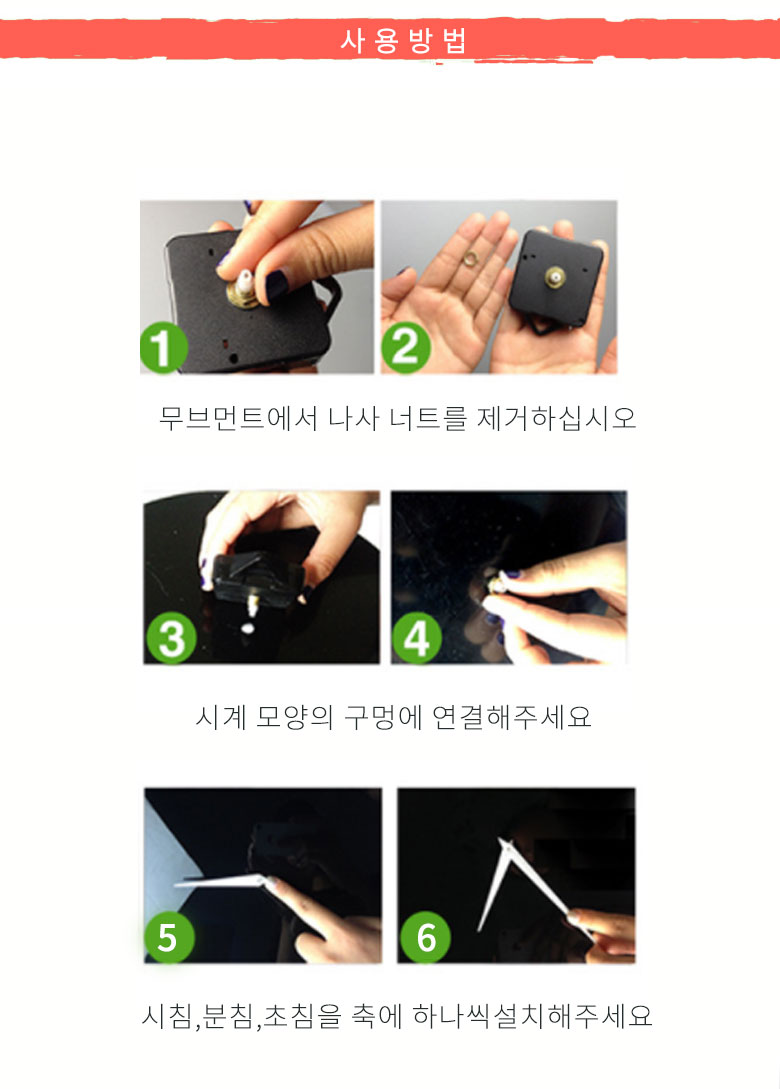 사용방법

1

2

무브먼트에서 나사 너트를 제거하십시오

3

4

시계 모양의 구멍에 연결해주세요

5

6

시침,분침,초침을 축에 하나씩설치해주세요